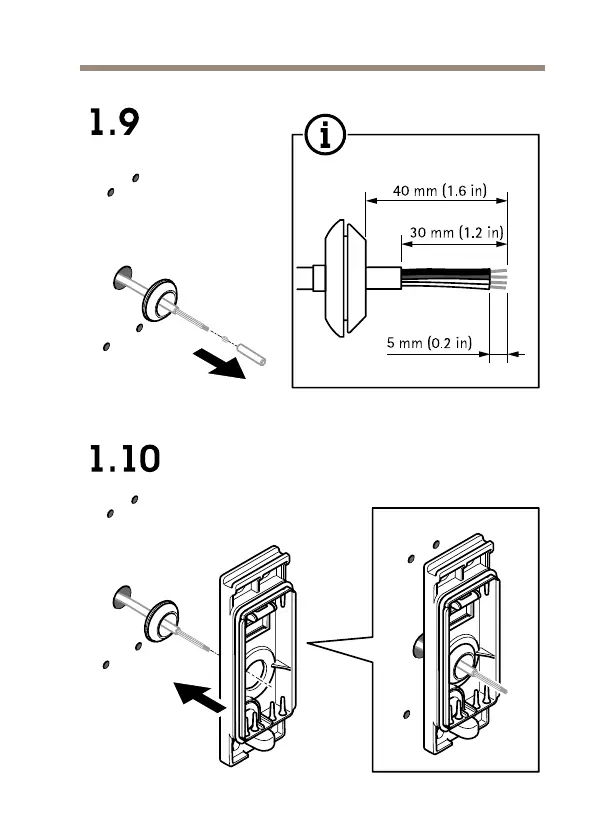 1.9

i

40 mm (1.6 in)

30 mm (1.2 in)

5 mm (0.2 in)

1.10