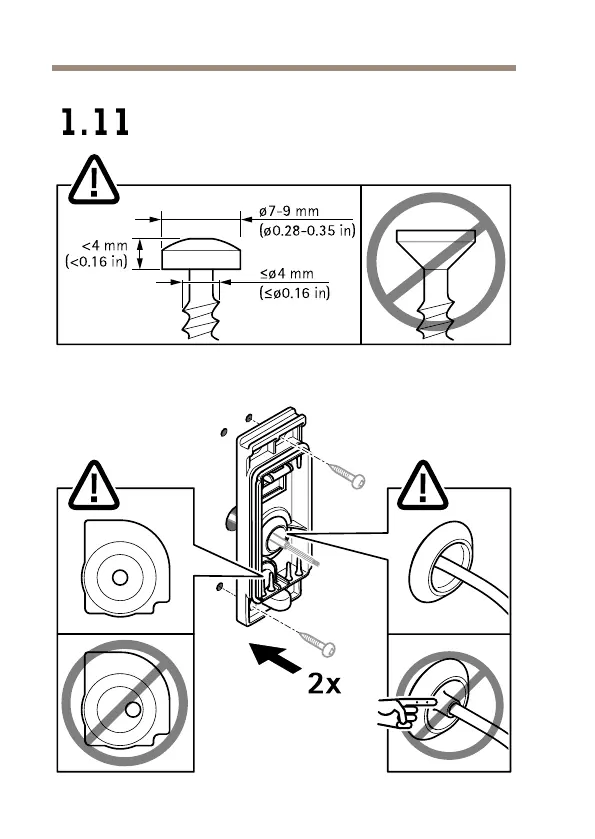 1.11

ø7–9 mm
(ø0.28–0.35 in)

<4 mm
(<0.16 in)

≤ø4 mm
(≤ø0.16 in)

2x