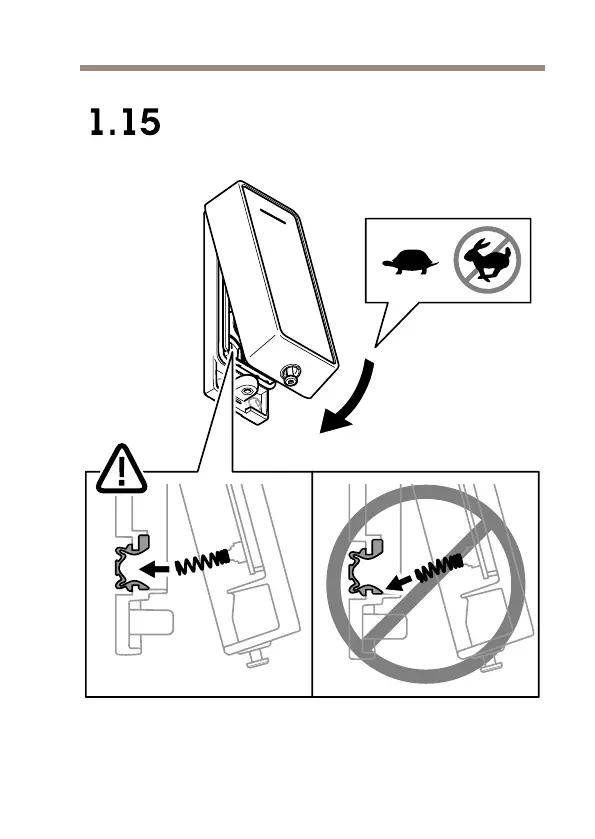 1.15