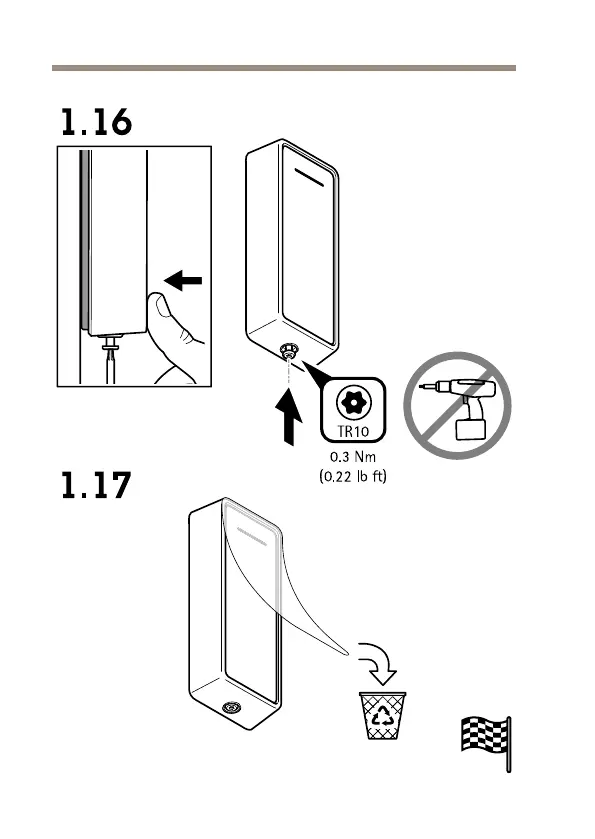 1.16

TR10

0.3 Nm
(0.22 lb ft)

1.17