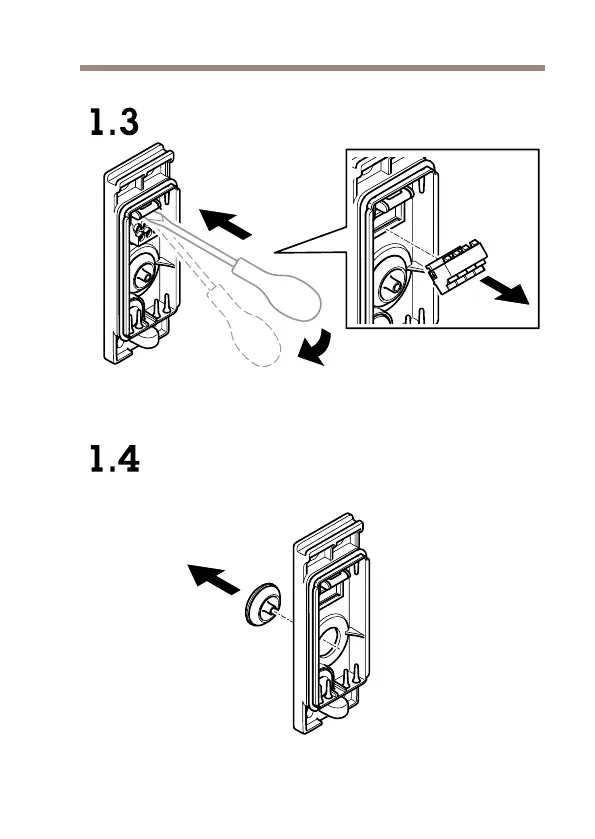 1.3

1.4