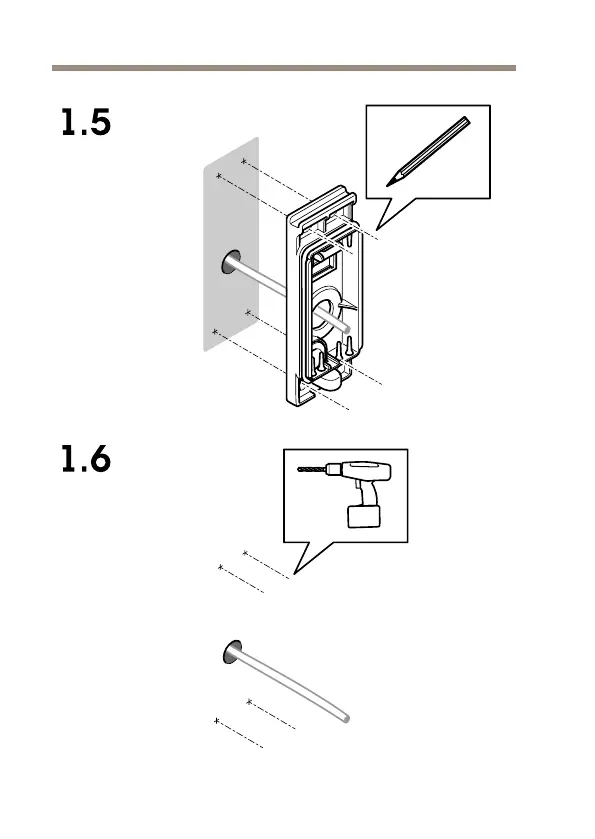 1.5

1.6