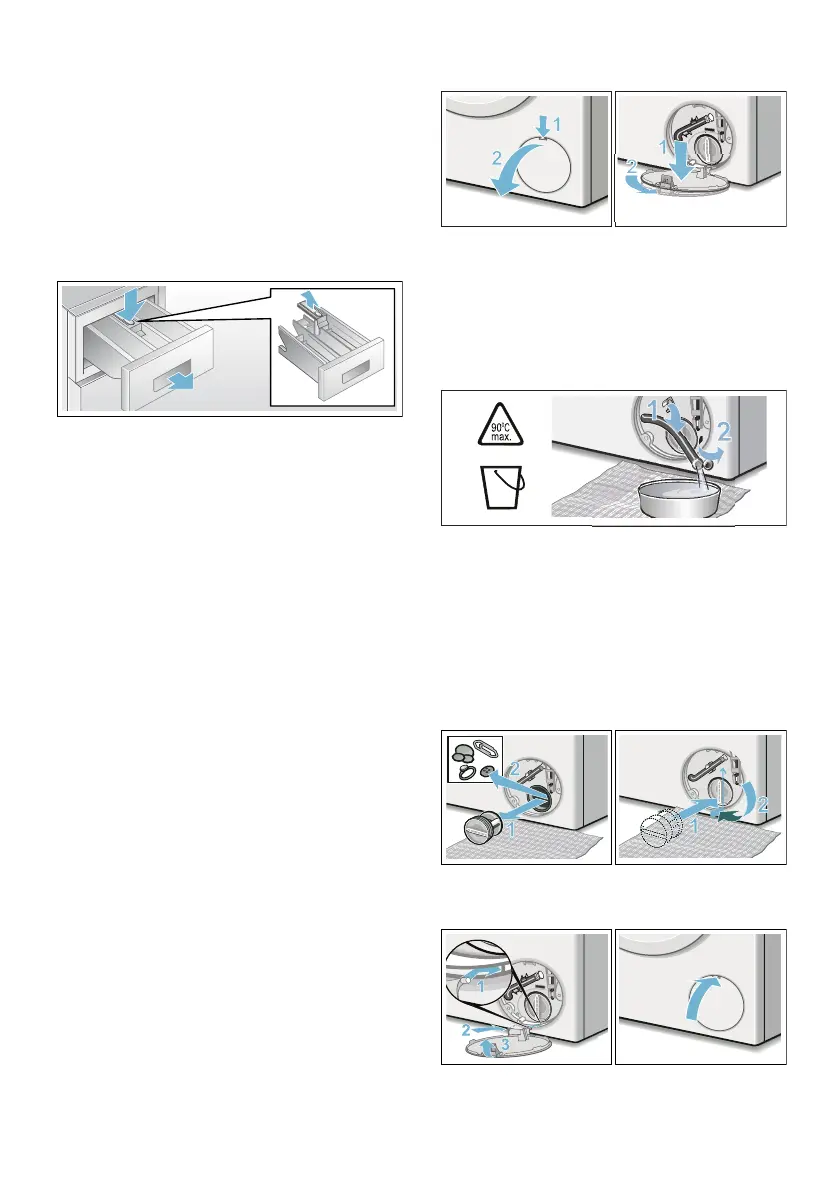 1
2
1
2

90°C
max.
1
2

2
1
1
2

1
2
3