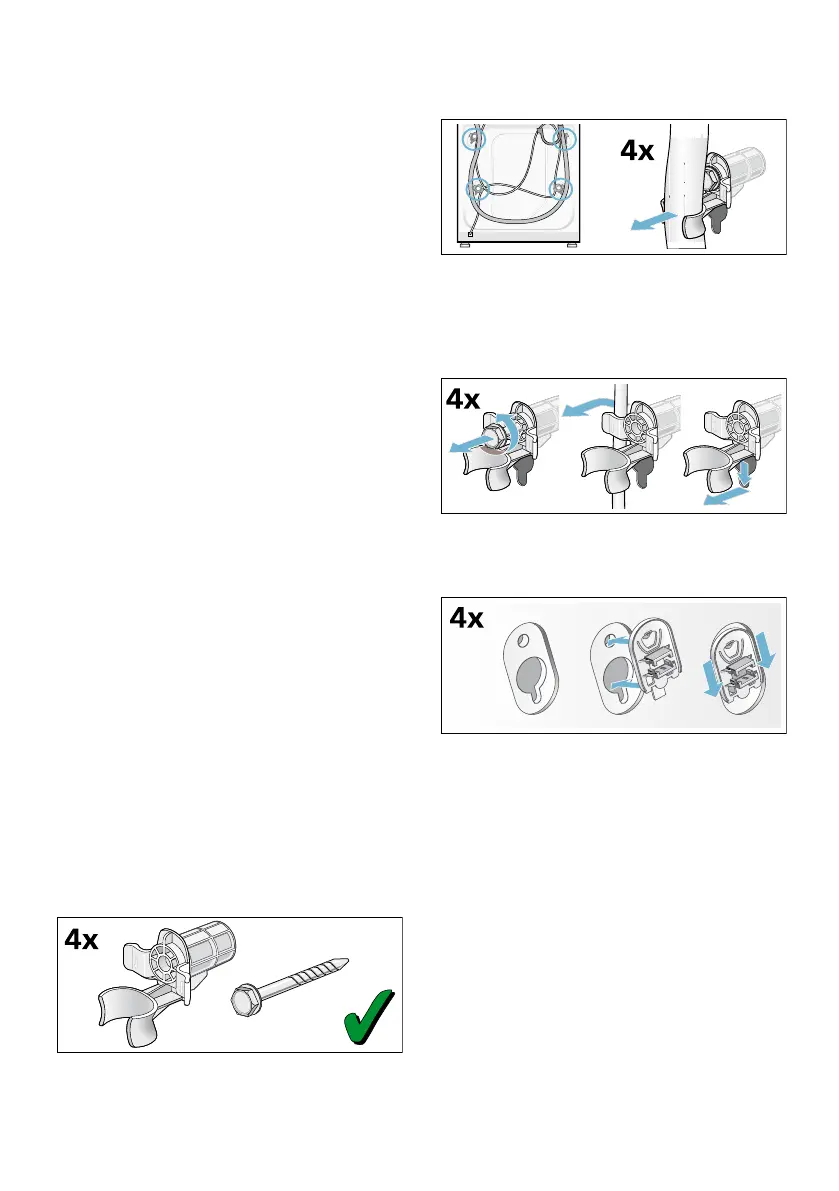 4x

4x

4x

4x