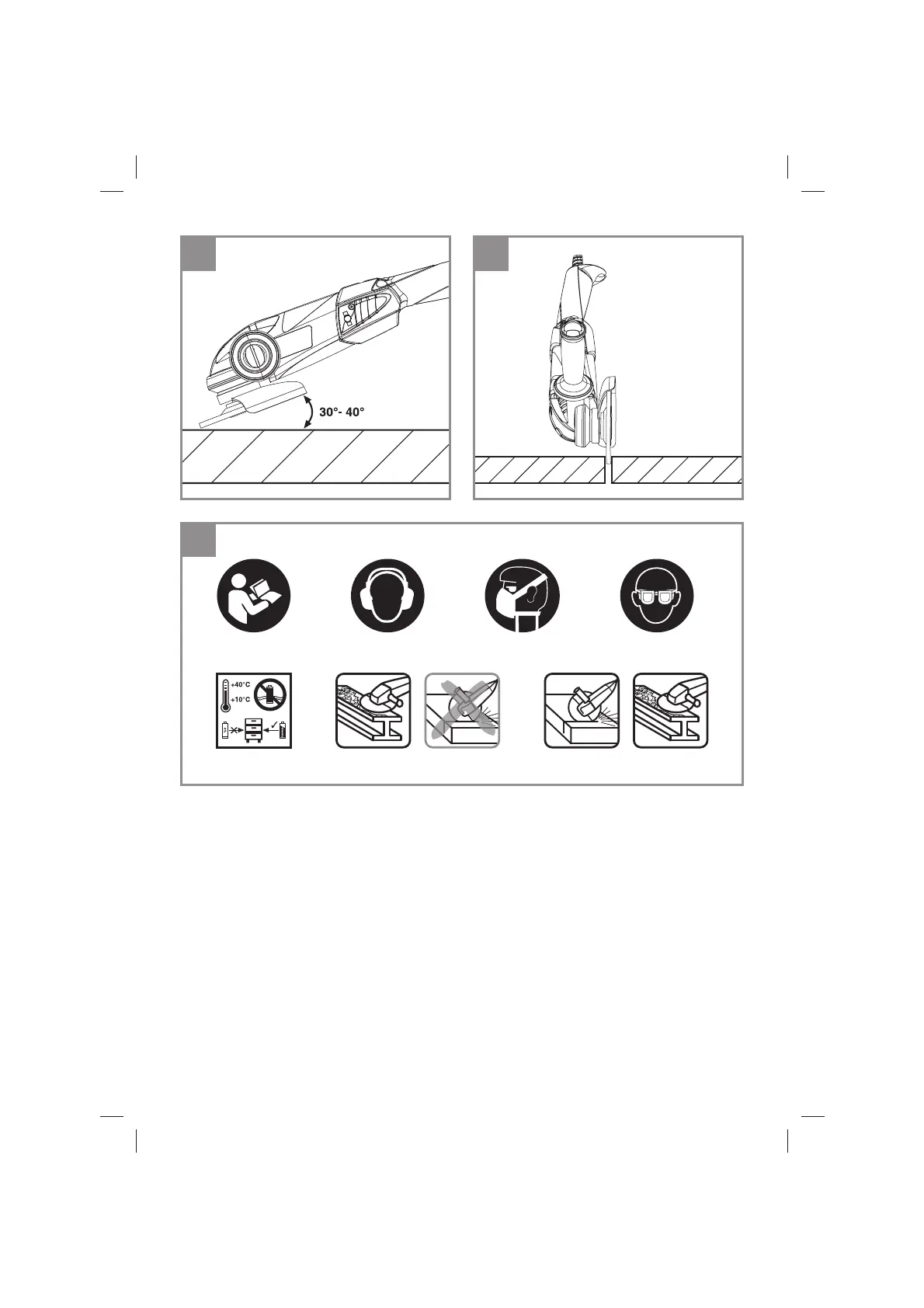 30°- 40°

+40°C
+10°C