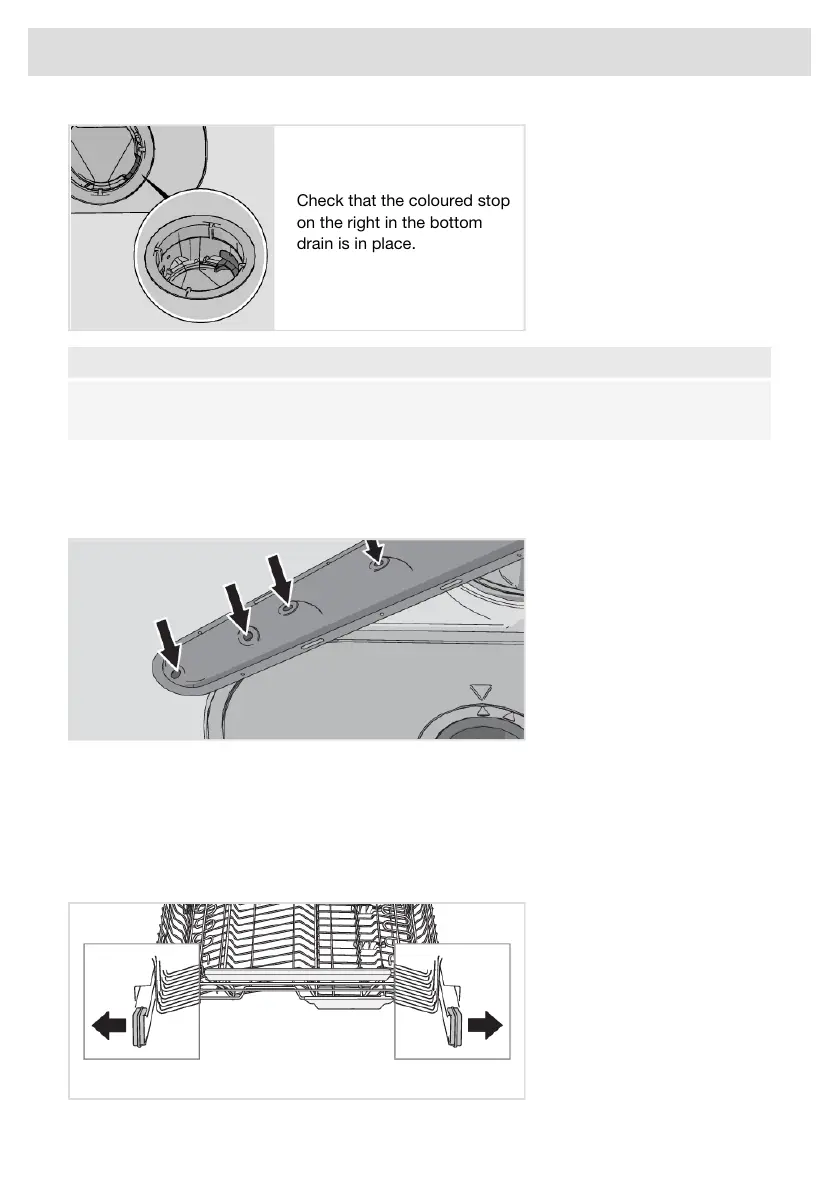 Check that the coloured stop on the right in the bottom drain is in place.