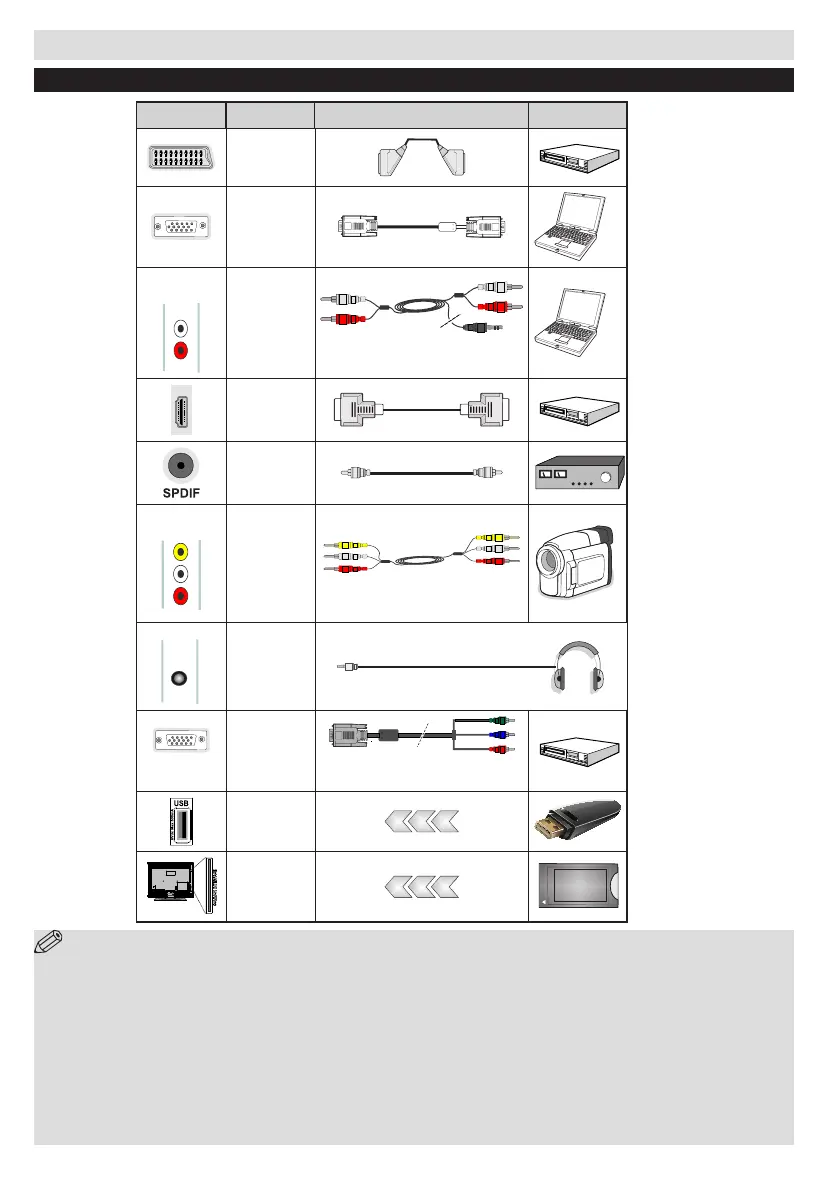 SPDIF

USB