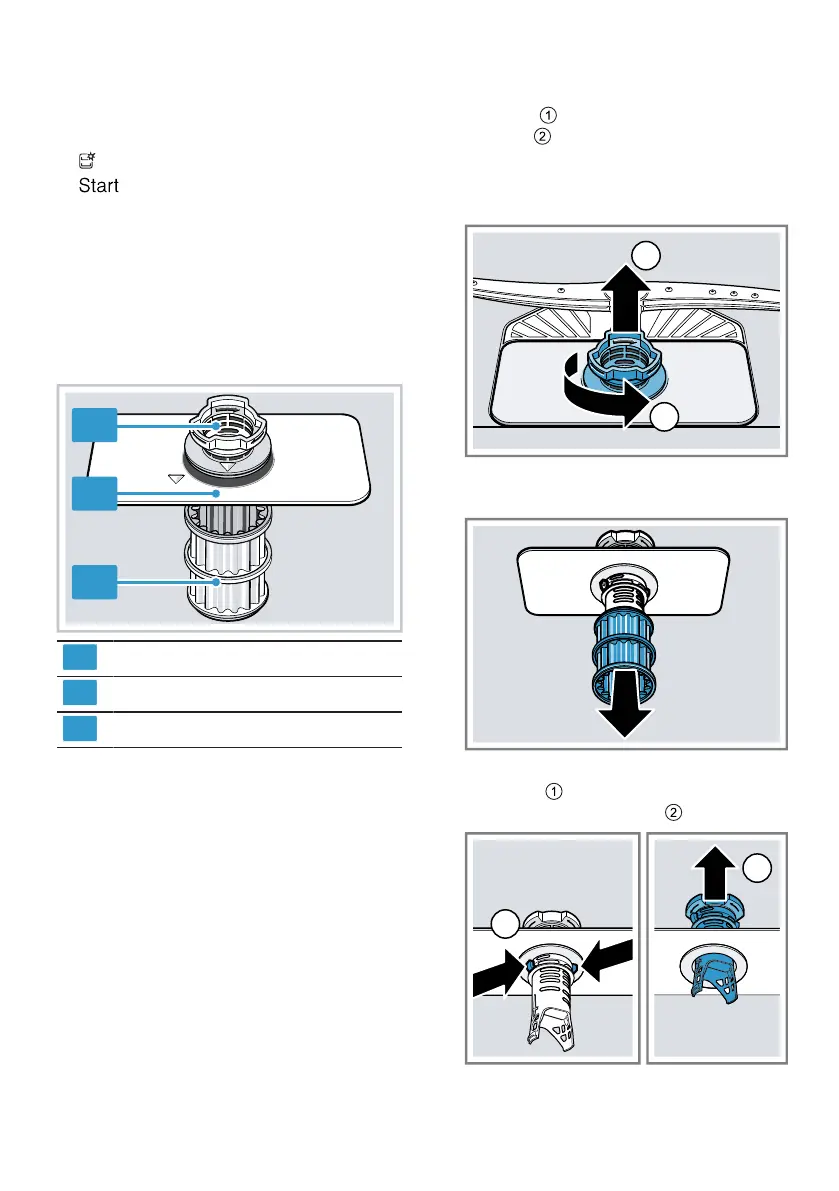 ①
②
Start
①
②