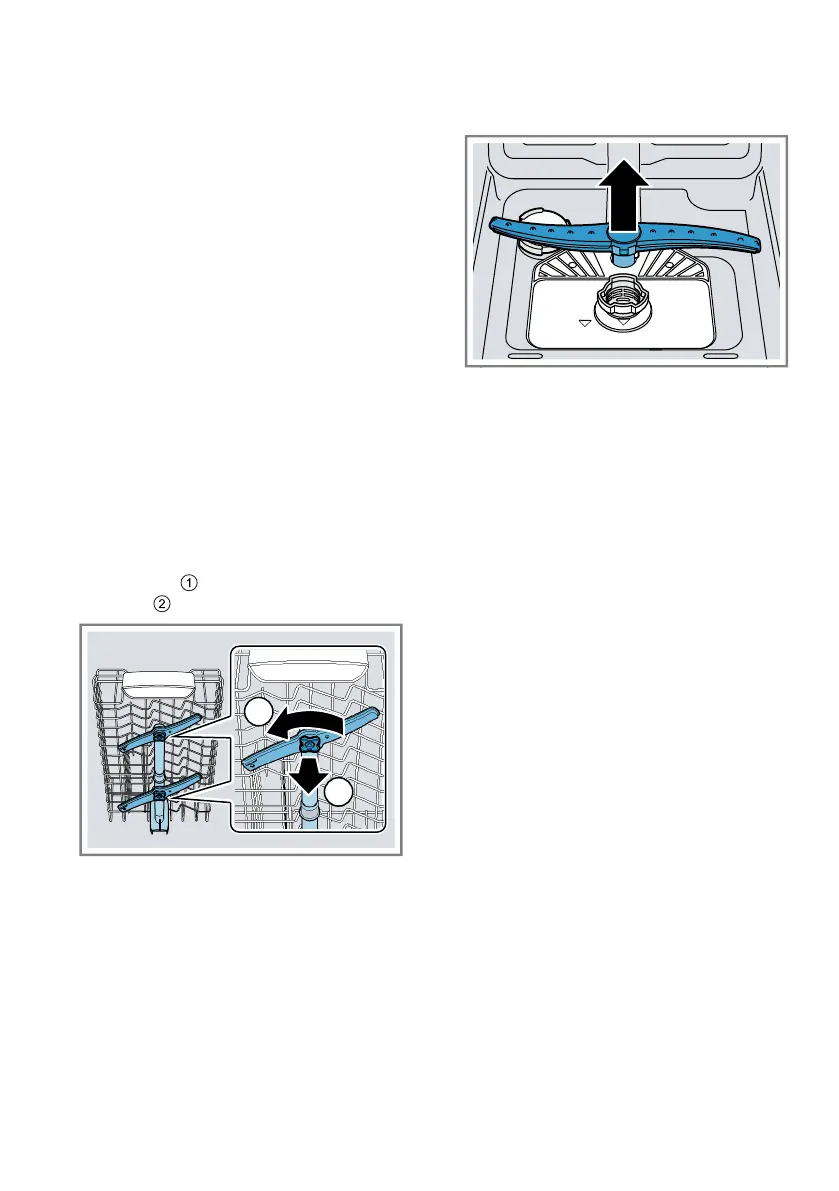 ①
②