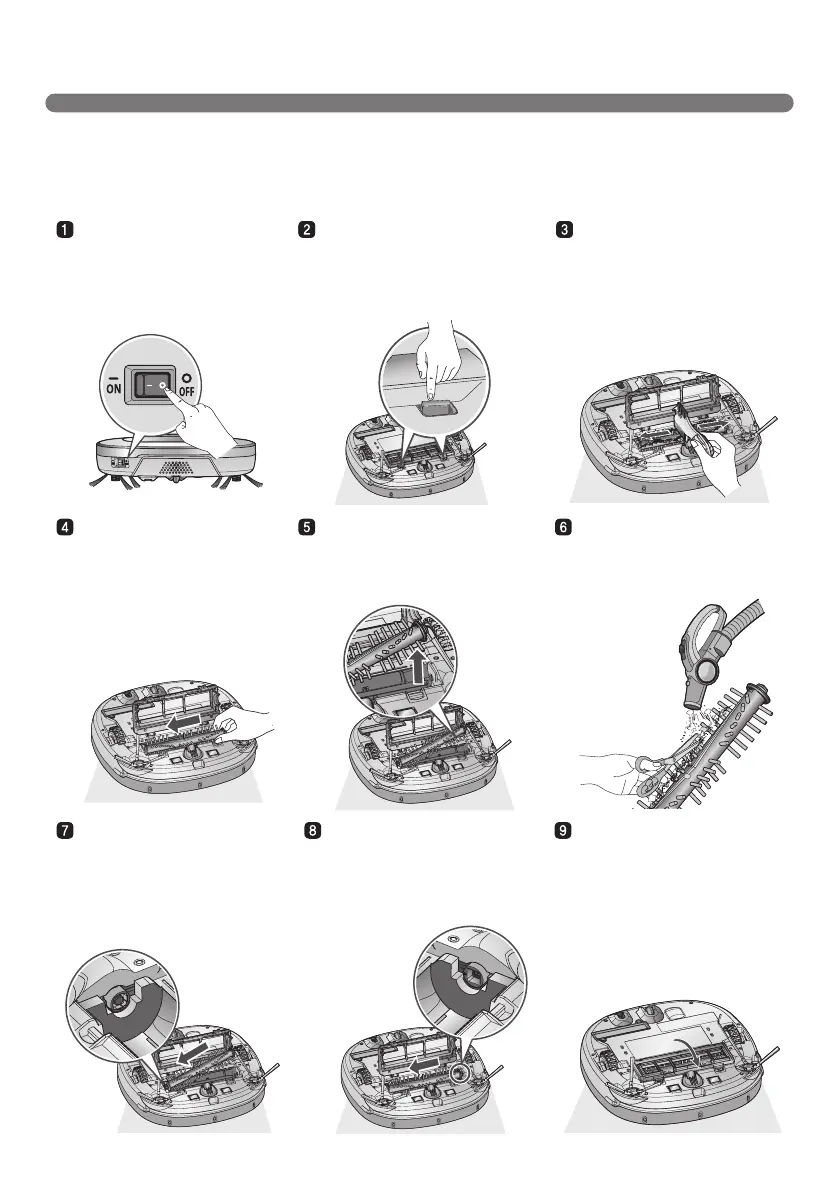 1

2

3

ON

OFF

4

5

6

7

8

9