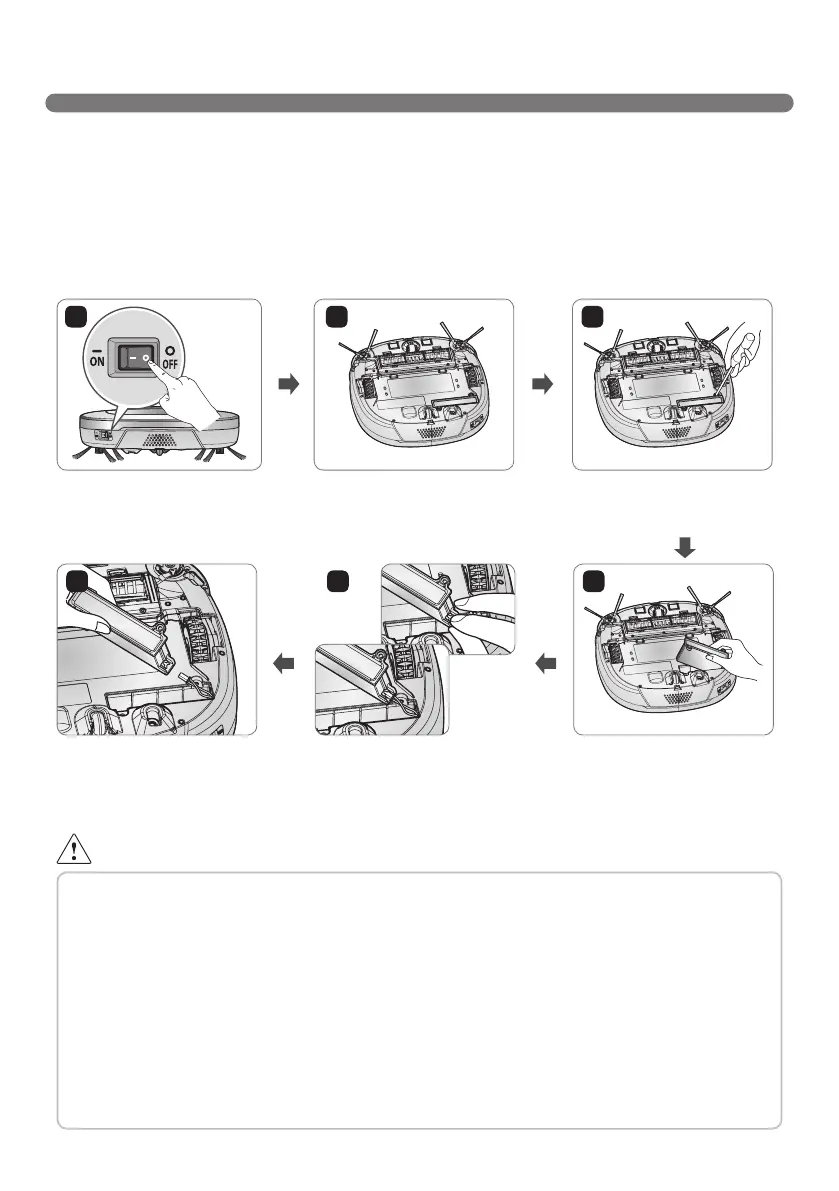 ON
OFF