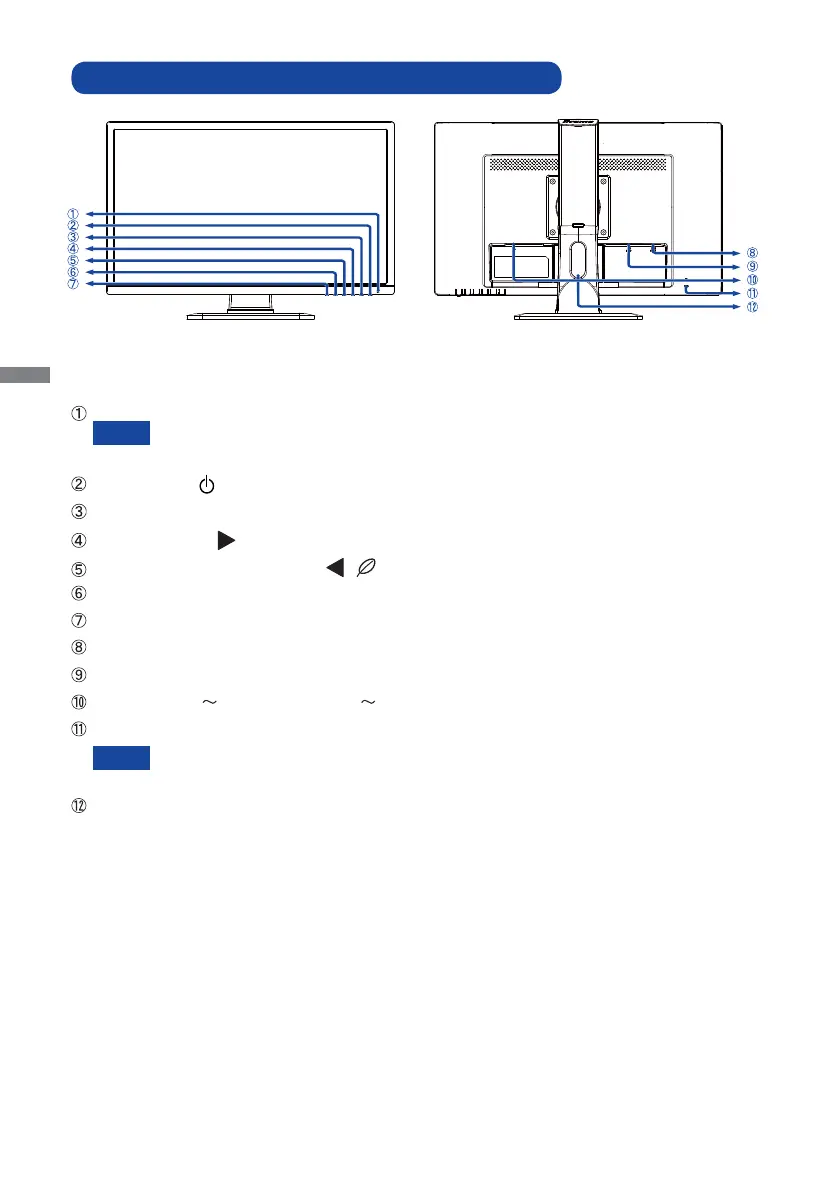 ①
②
③
④
⑤
⑥
⑦
⑧
⑨
⑩
⑪
⑫

①

②

③

④

⑤

⑥

⑦

⑧

⑨

⑩ ~ ~

⑪

⑫