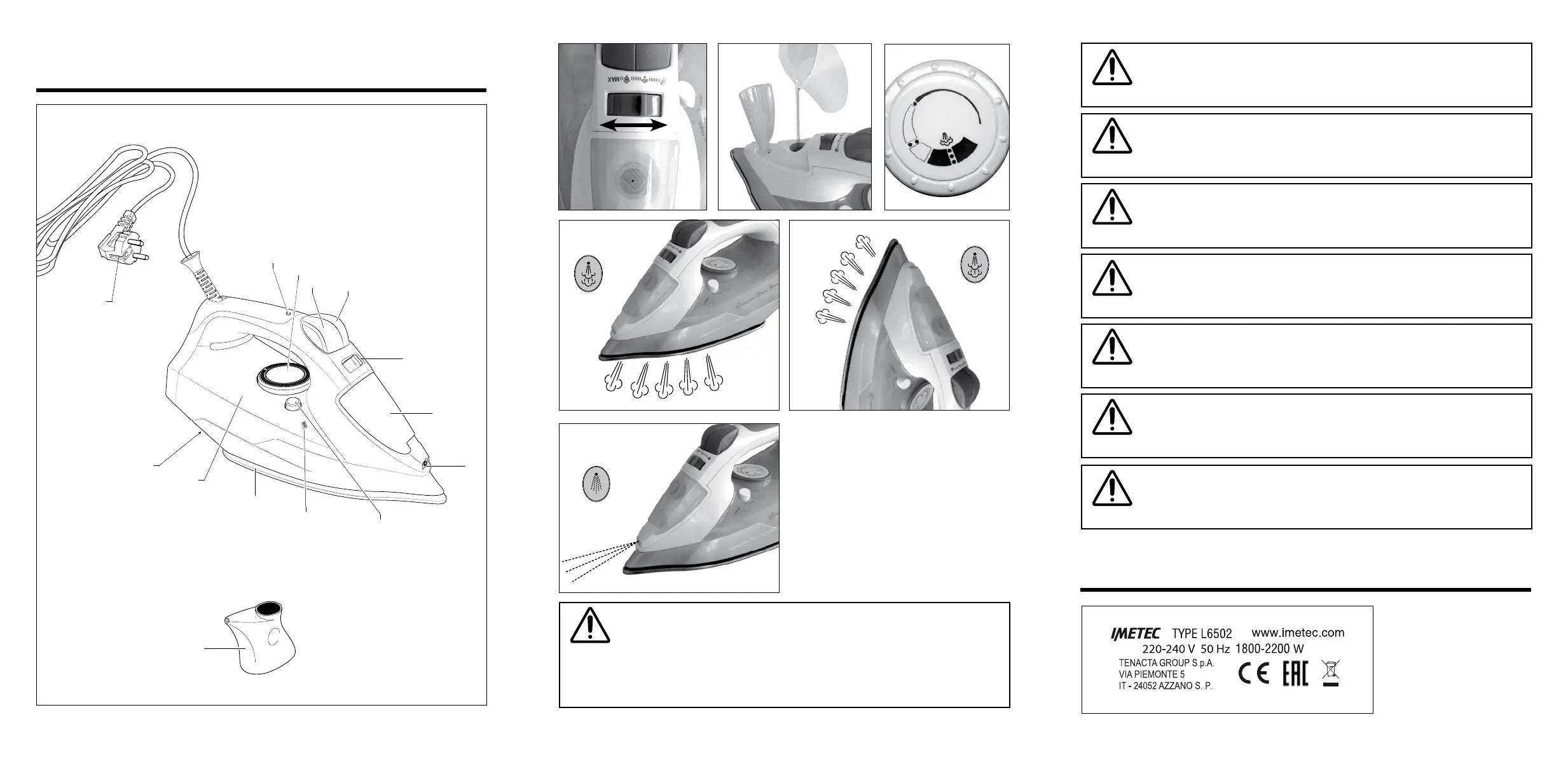 MAX

IMETEC TYPE L6502 www.imetec.com
220-240 V 50 Hz 1800-2200 W
TENACTA GROUP S.p.A.
VIA PIEMONTE 5
IT - 24052 AZZANO S. P.
CE EAC