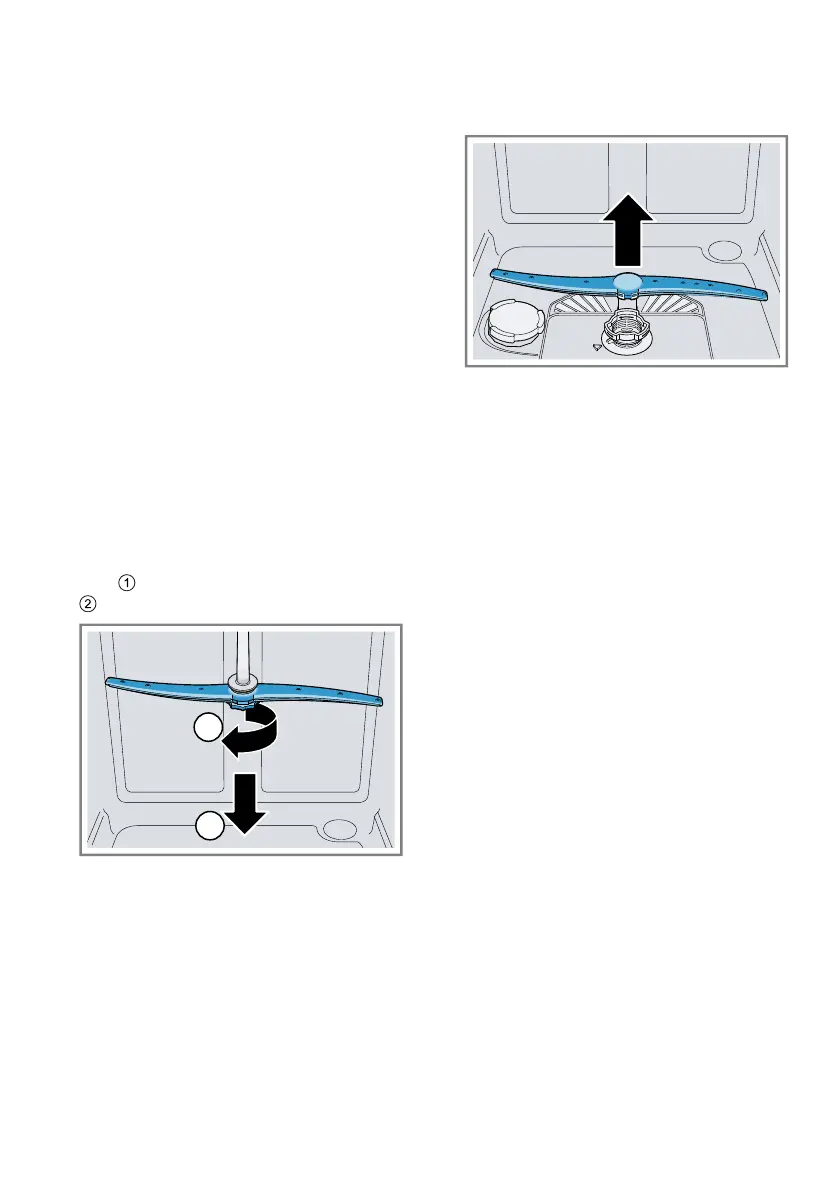 ①
②