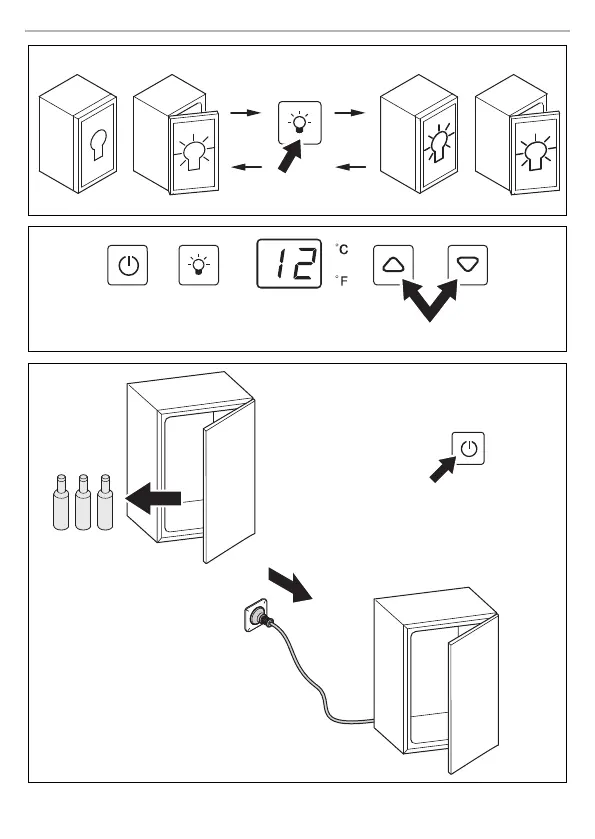 12 °C °F