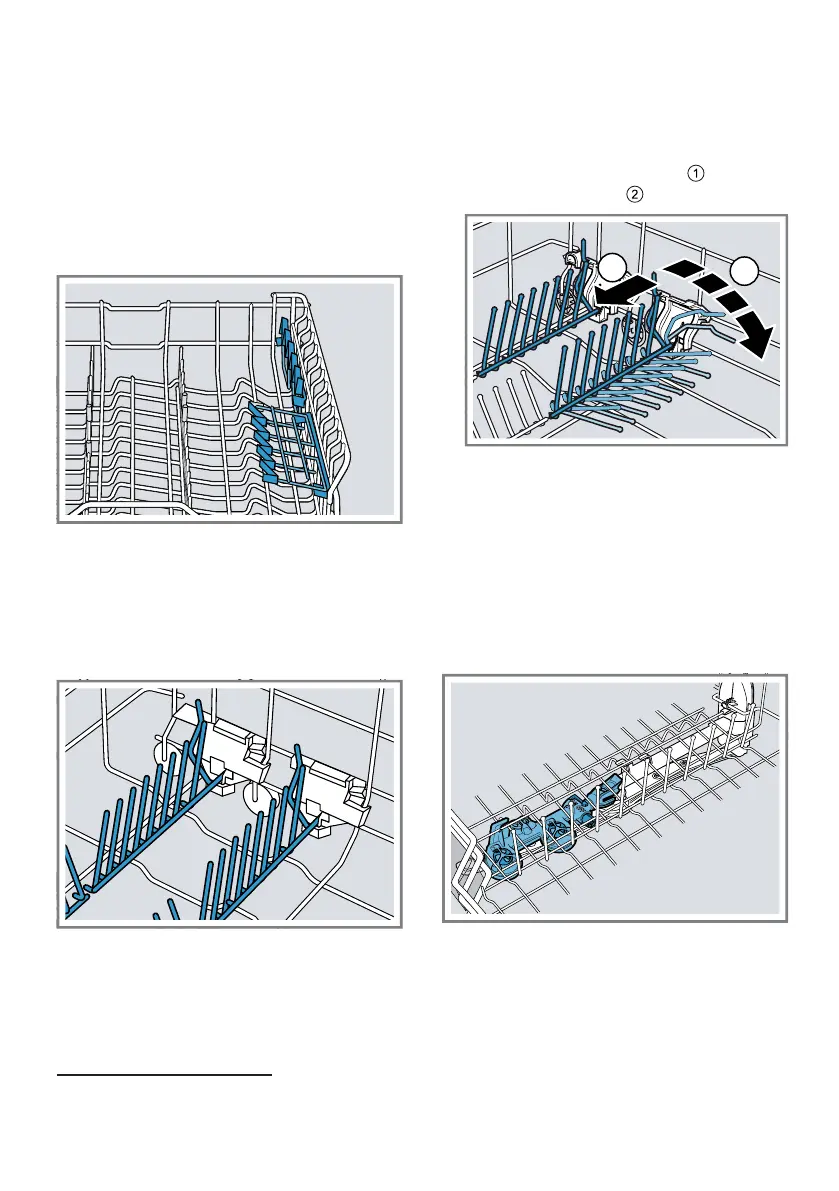 ①
②