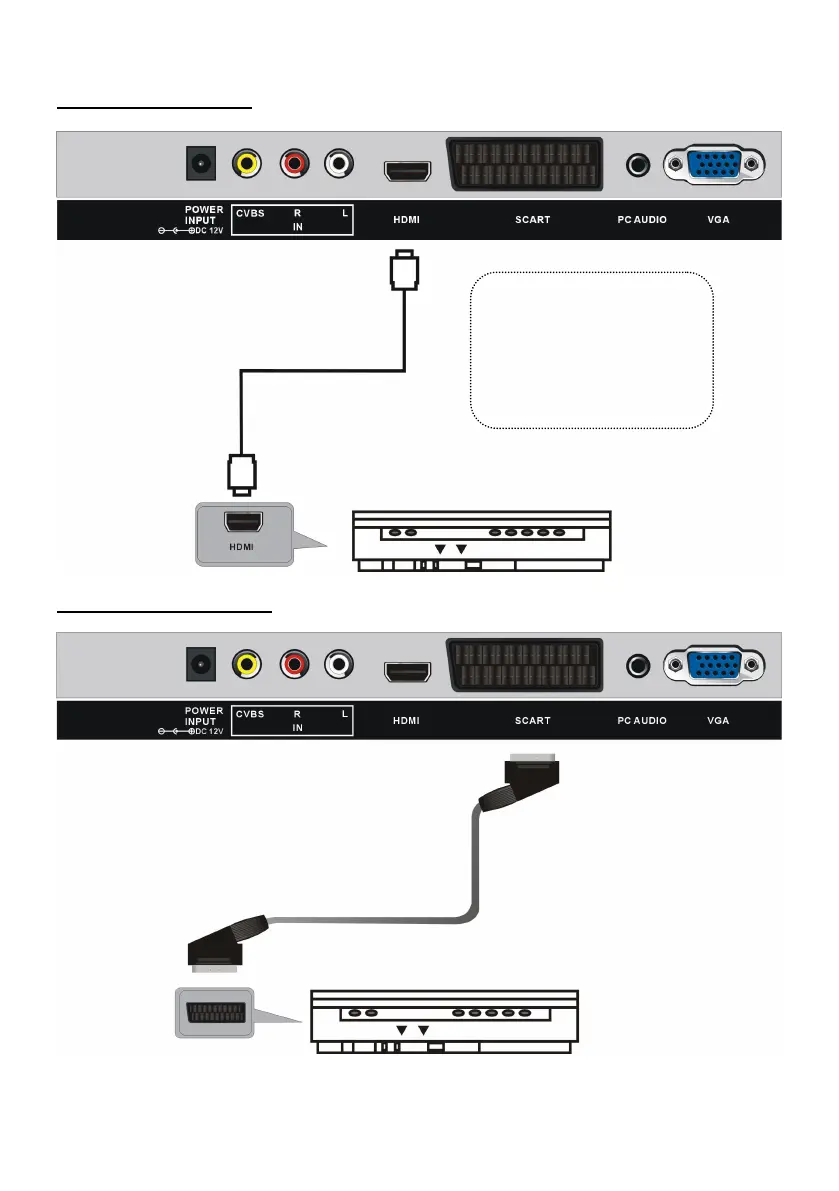 POWER INPUT DC 12V

CVBS R L IN

HDMI

SCART

PC AUDIO

VGA

HDMI

POWER INPUT DC 12V

CVBS R L IN

HDMI

SCART

PC AUDIO

VGA