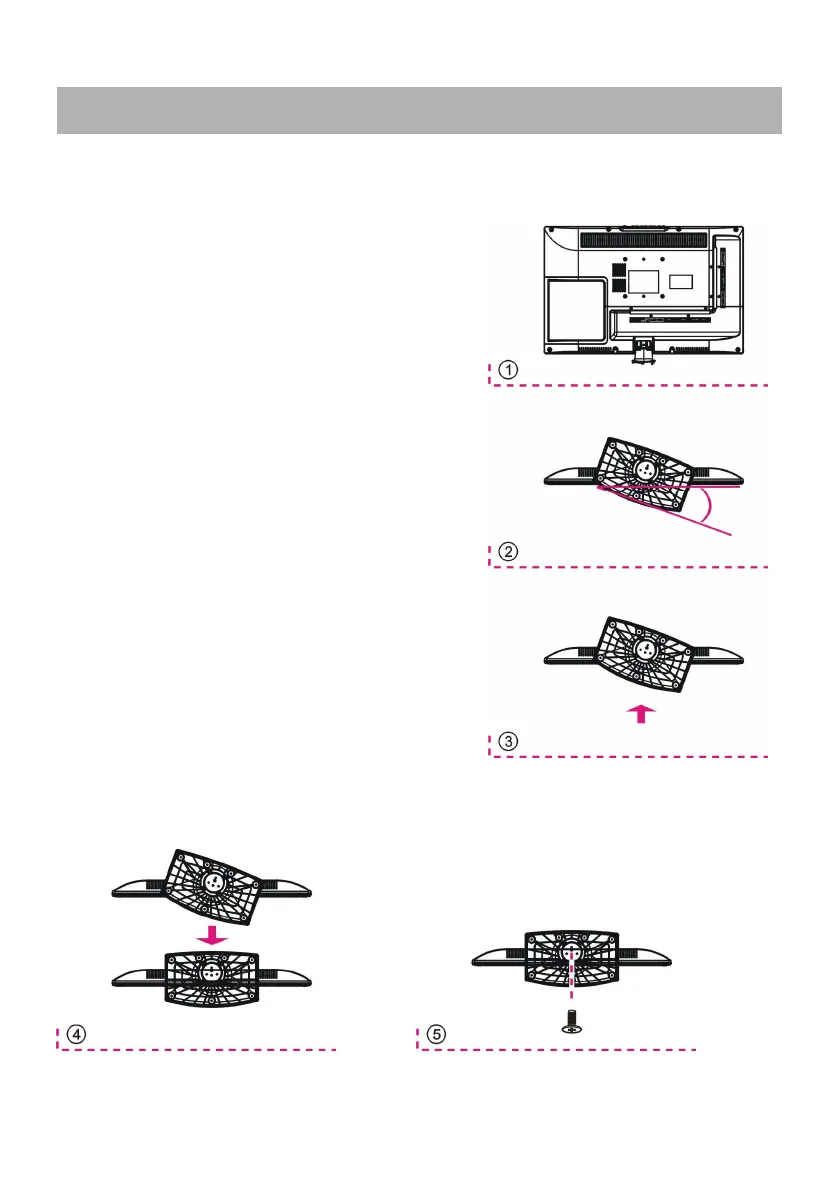 ①

②

③

④

⑤