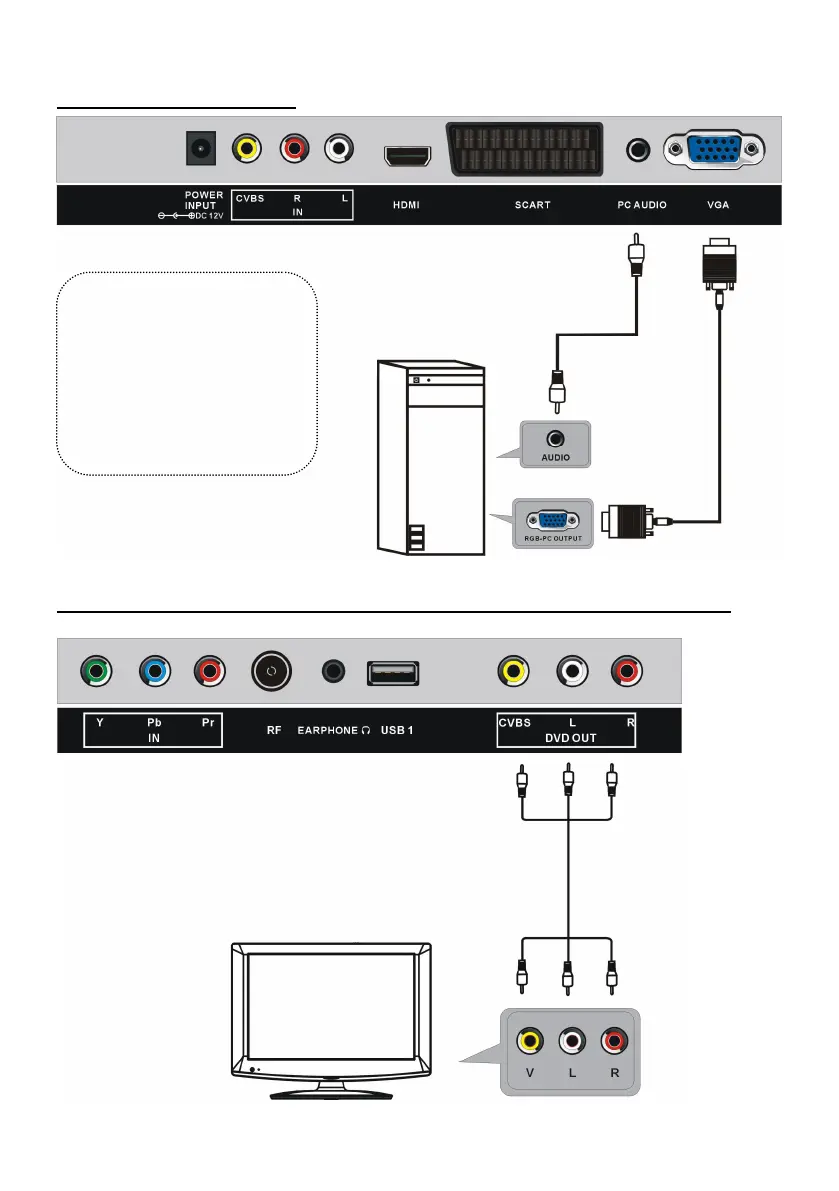 POWER INPUT DC 12V

CVBS R L
IN

HDMI

SCART

PC AUDIO

VGA

AUDIO

RGB-PC OUTPUT

Y Pb Pr
IN

RF

EARPHONE

USB 1

CVBS L R
DVD OUT

V L R