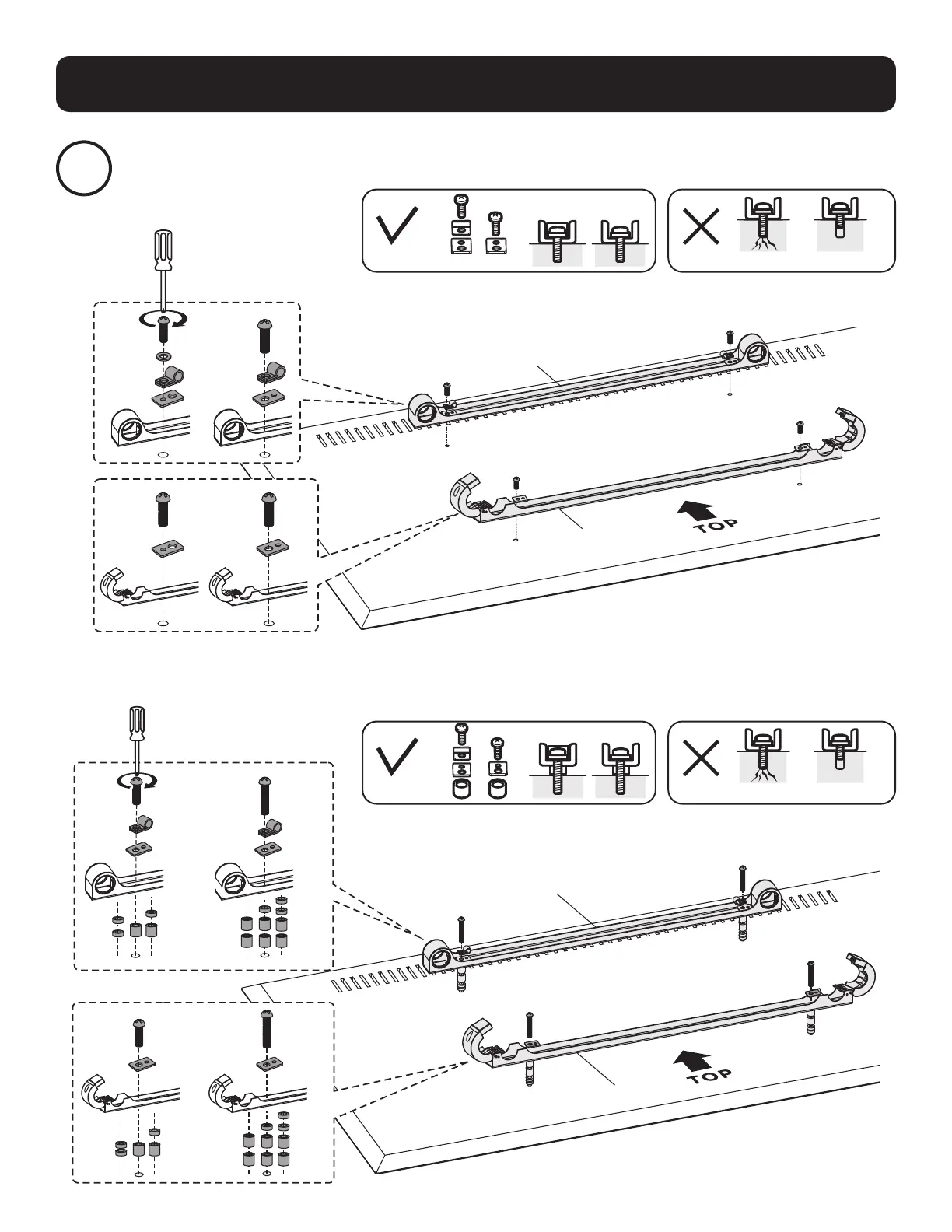 TOP

TOP