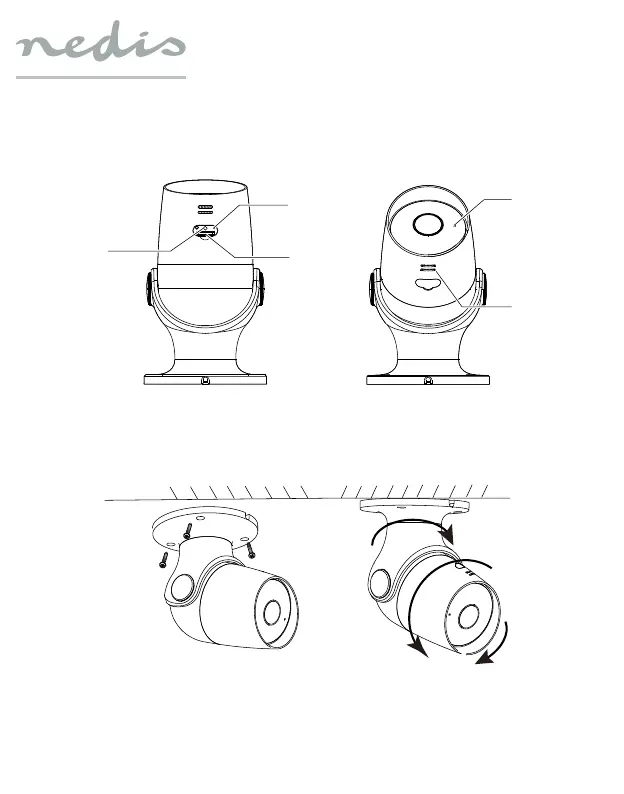 nedis