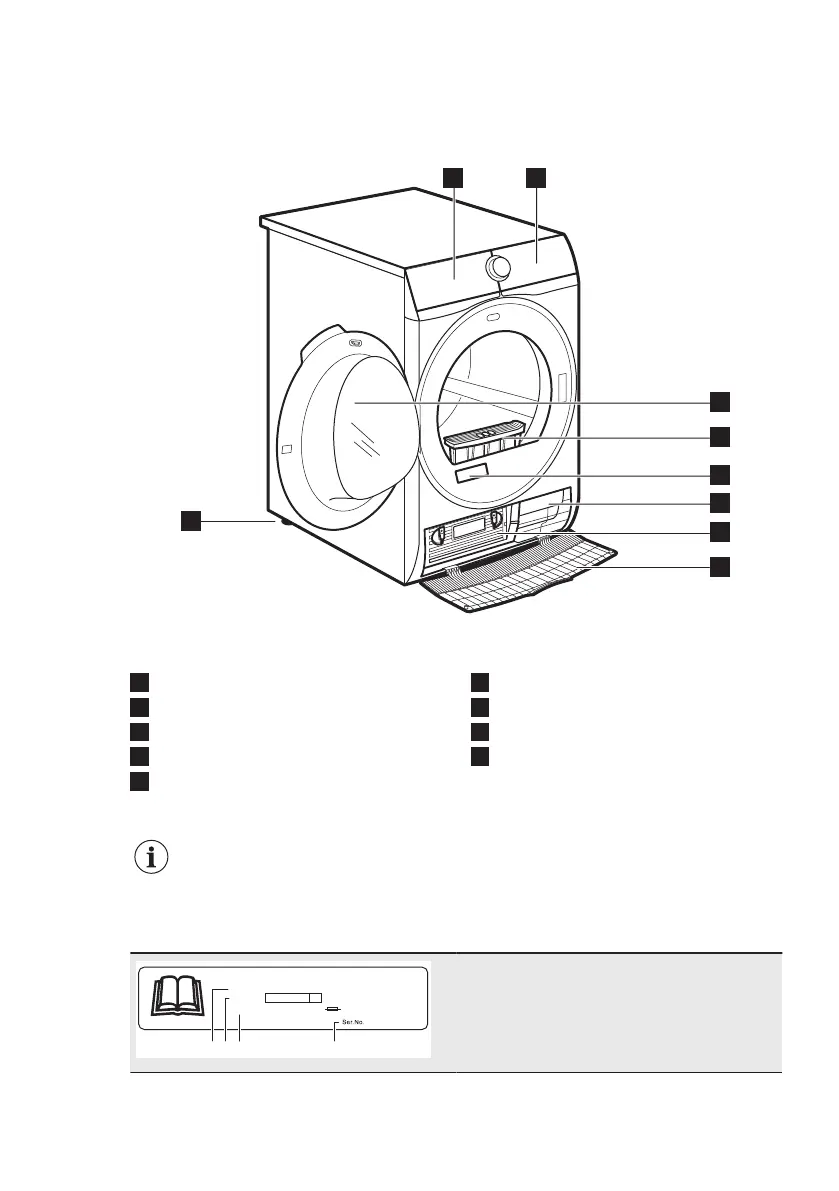 Ser.No