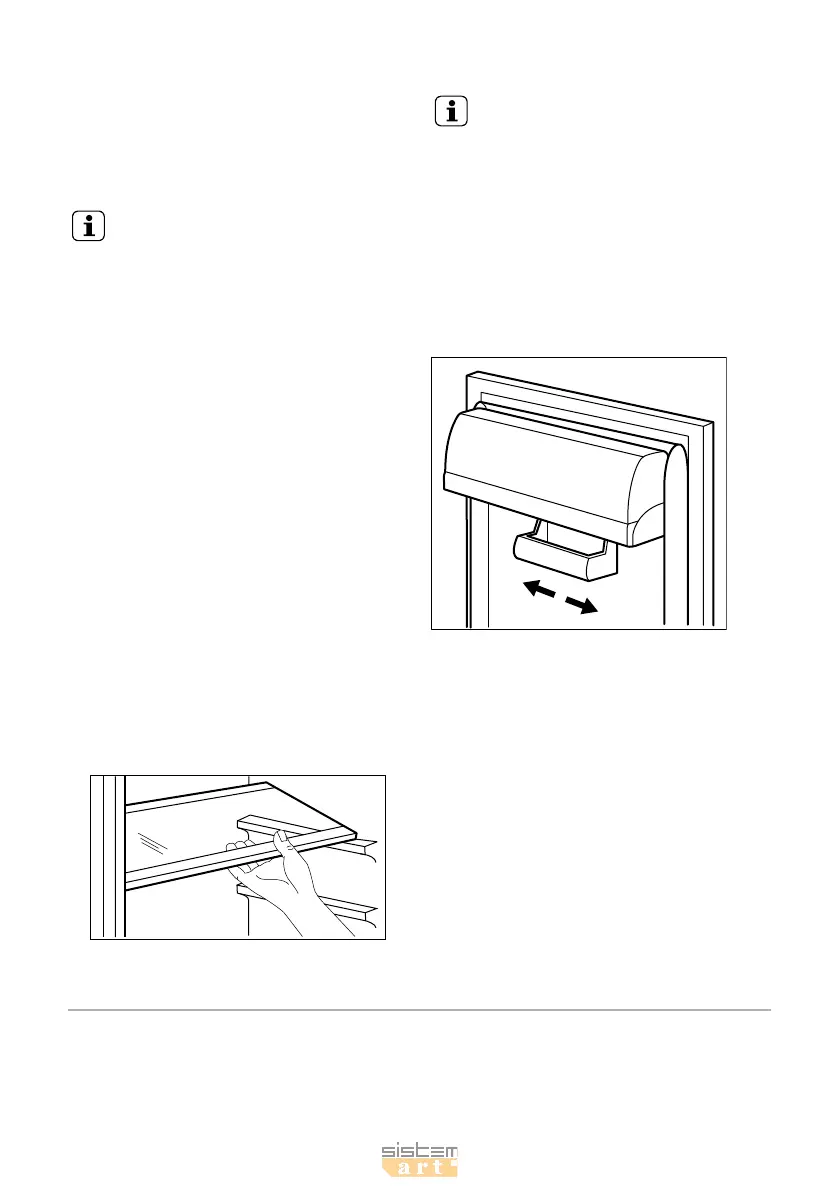 sistem art