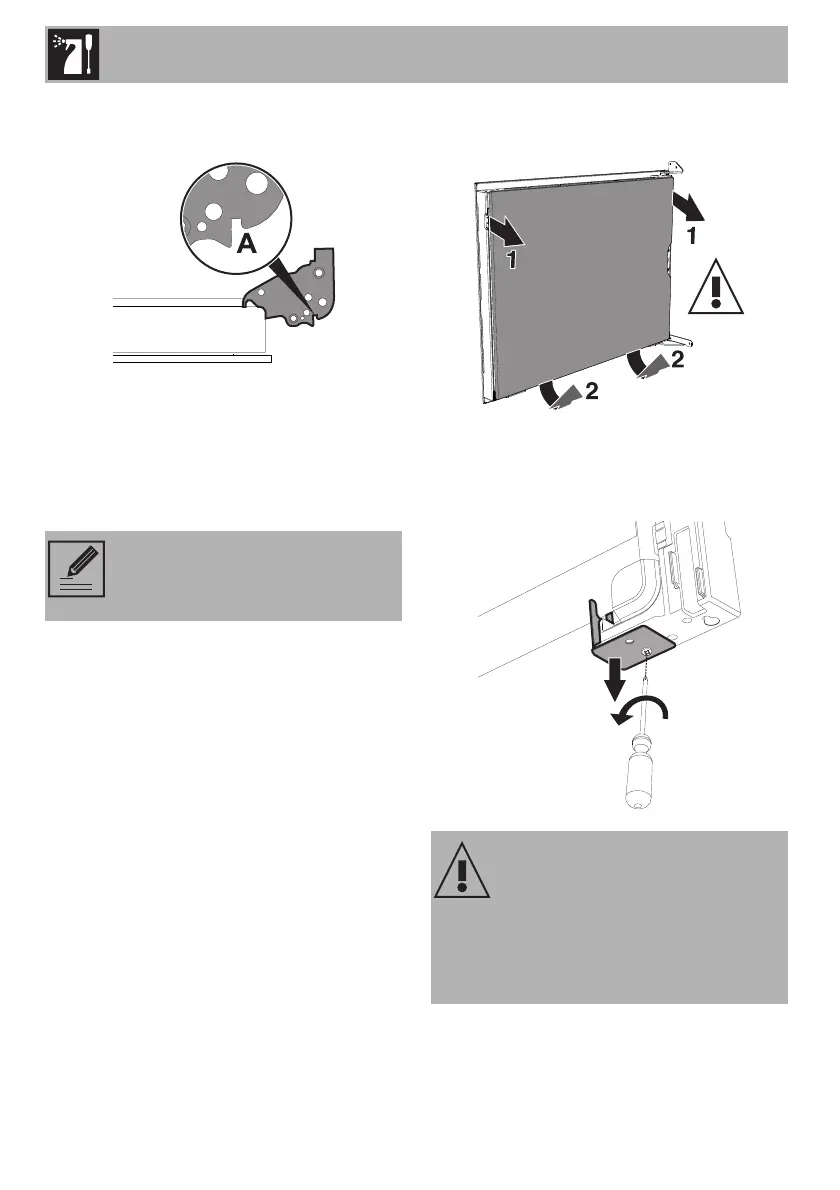 A

1

1

2

2