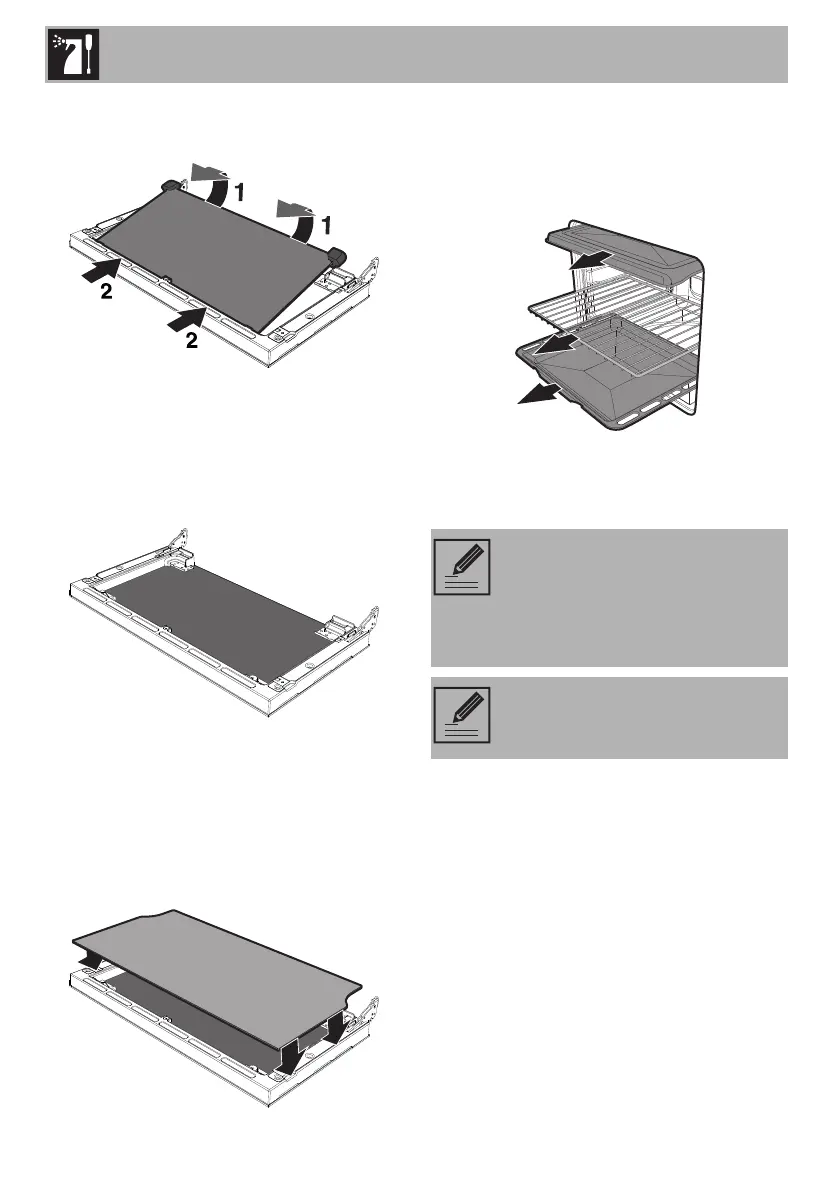 1
1
2
2