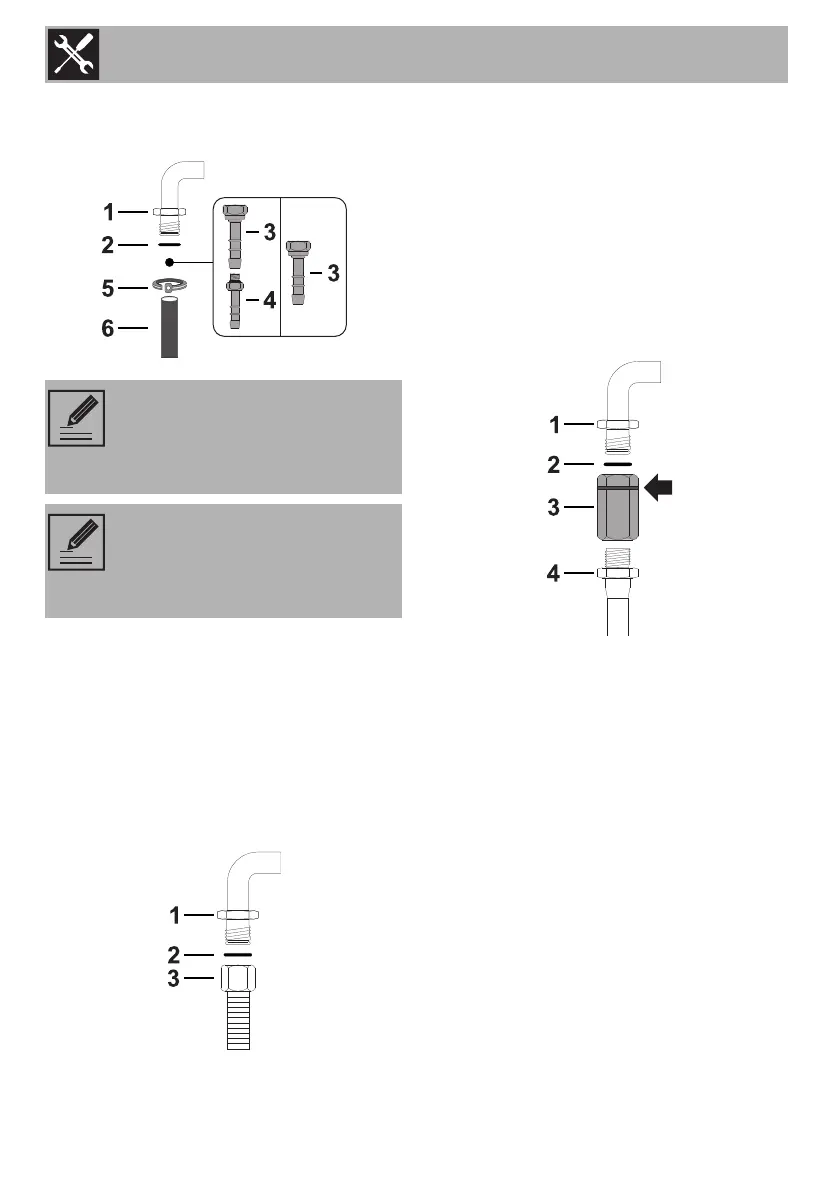 1
2
5
6
3
4
3

1
2
3
4

1
2
3