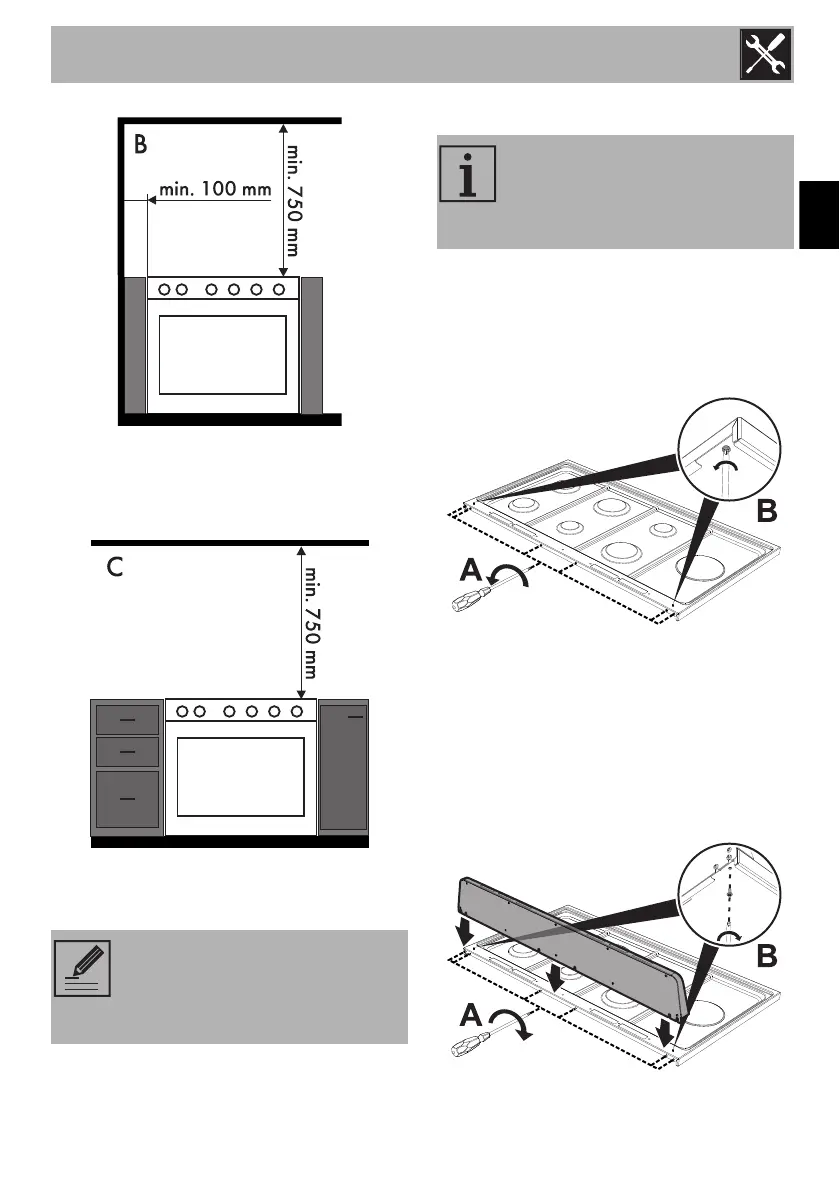 B

min. 100 mm

min. 750 mm

C

min. 750 mm

B

A

B

A