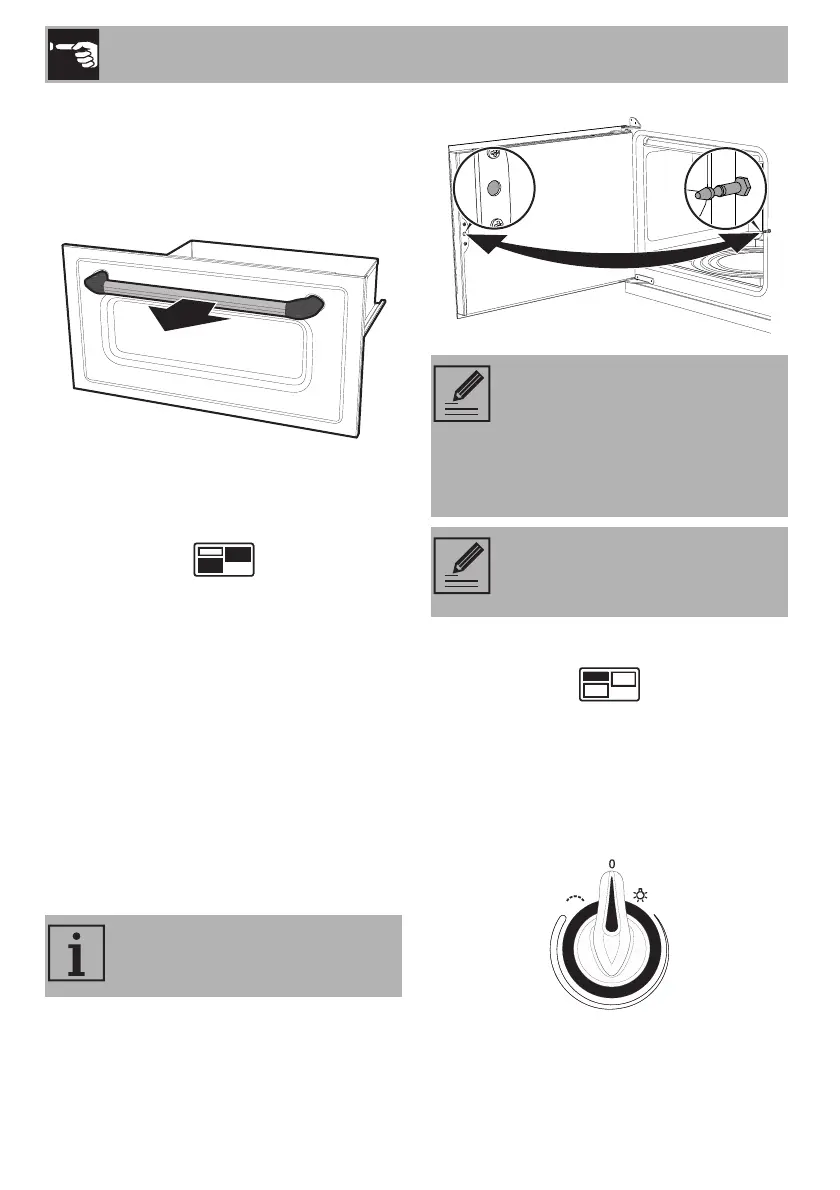 0