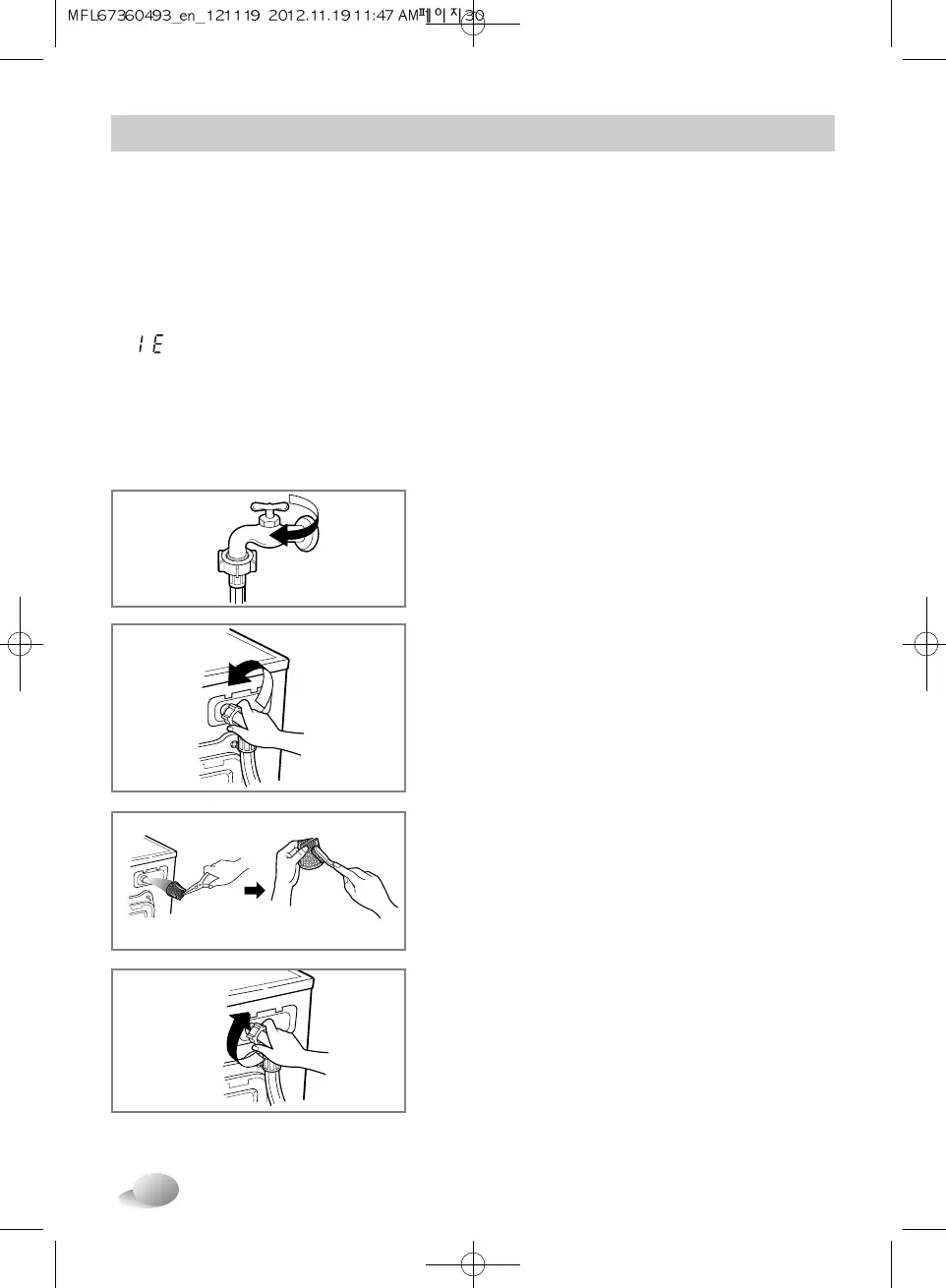 MFL67360493_en_121119 2012.11.19 11:47 AM 페이지 30

IE