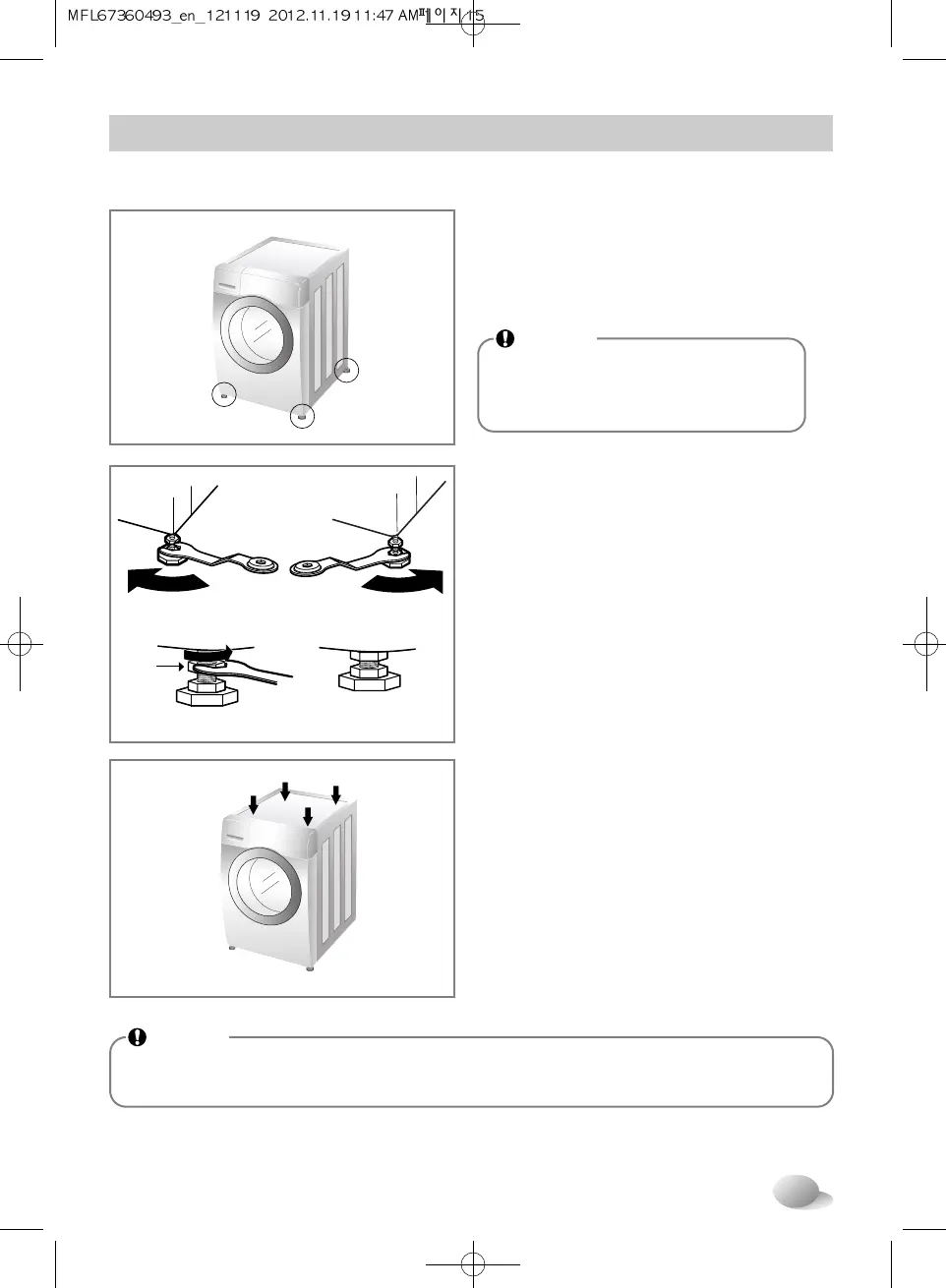 MFL67360493_en_121119 2012.11.19 11:47 AM 페이지 15