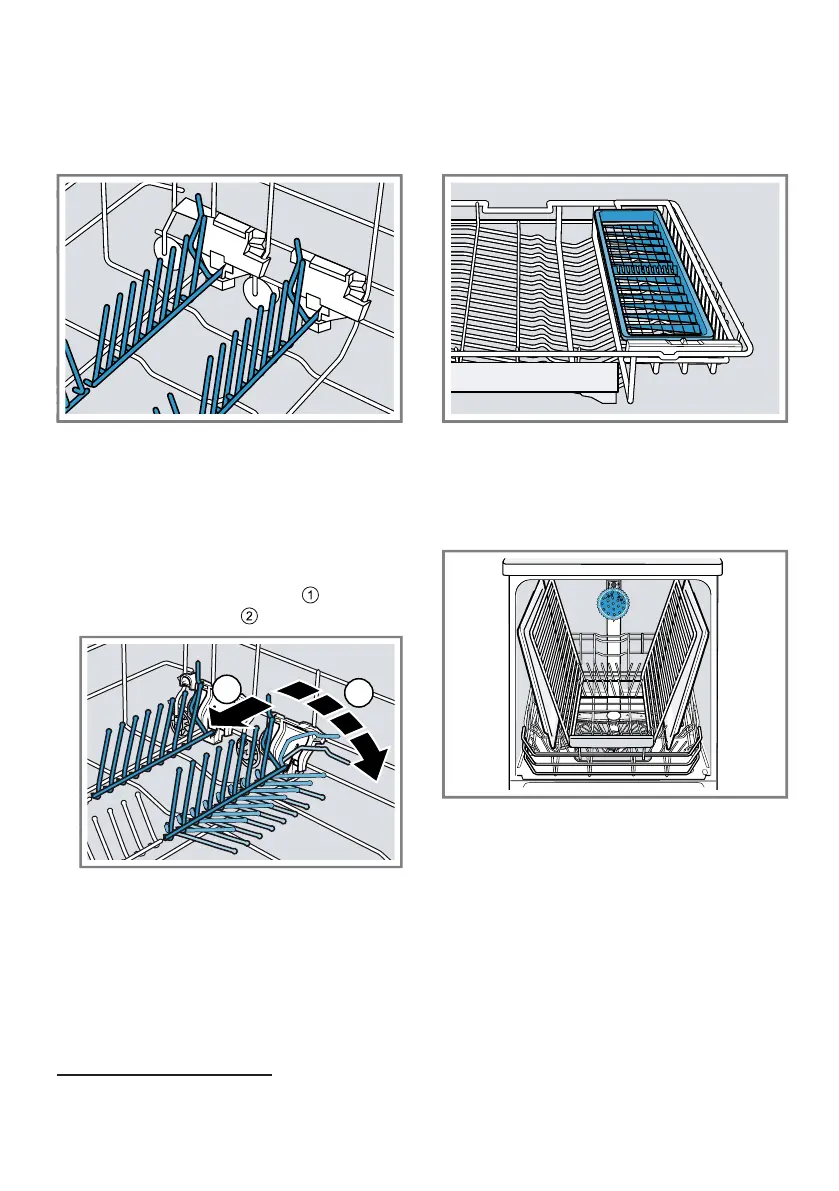 ①
②