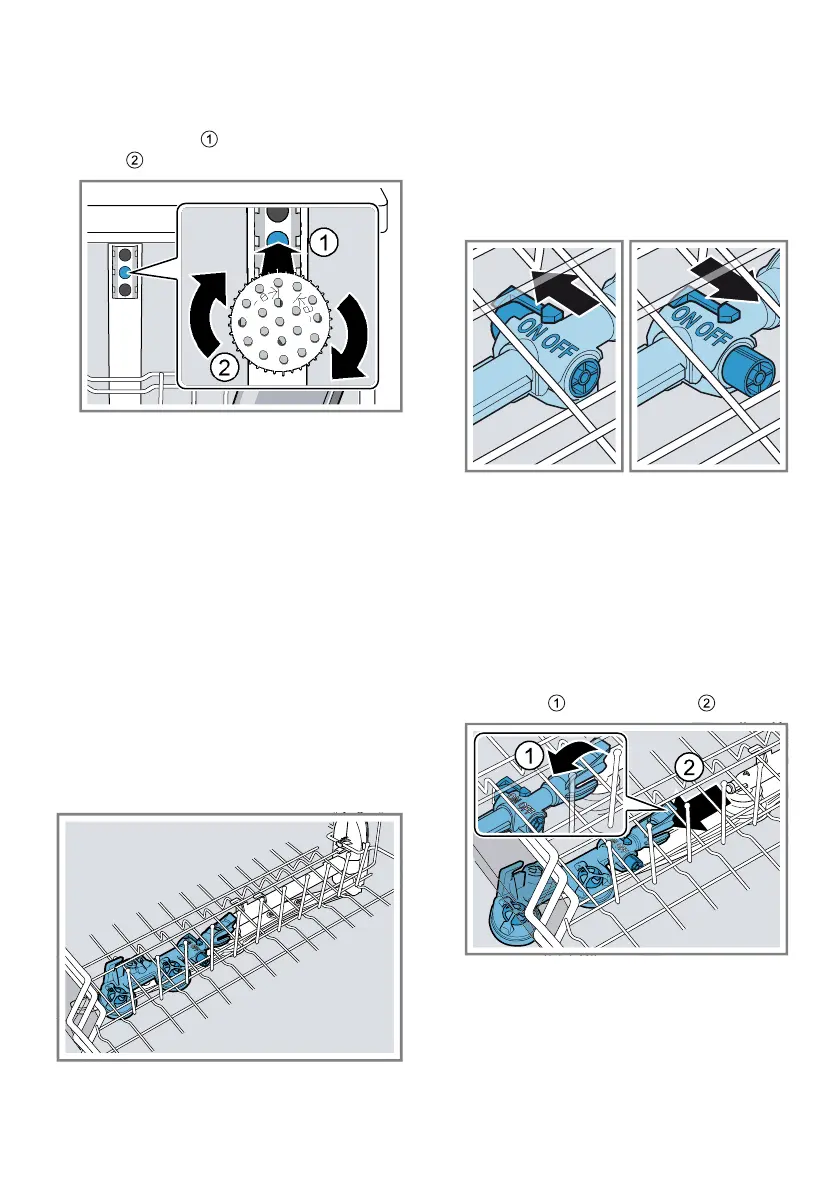 1
2
1
2
ON OFF
ON OFF
1
2
1
2