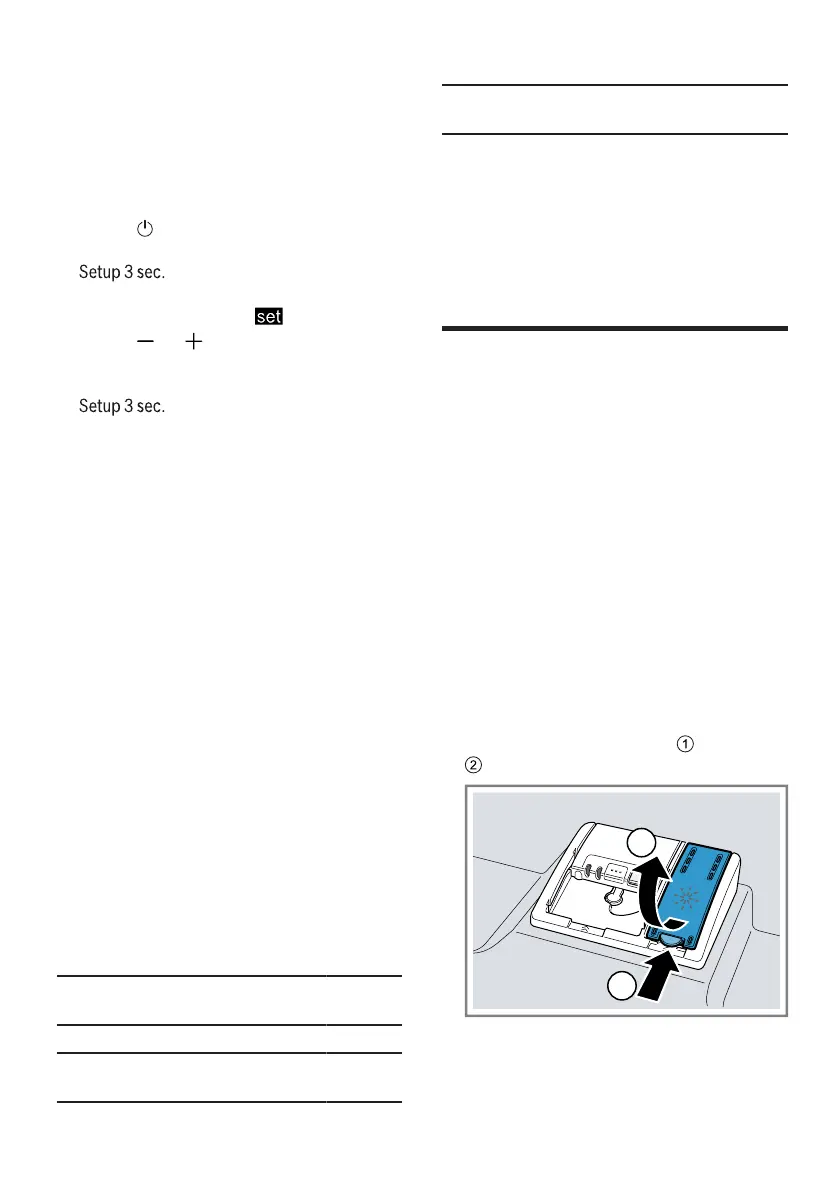 Setup 3 sec.

set

Setup 3 sec.

①

②