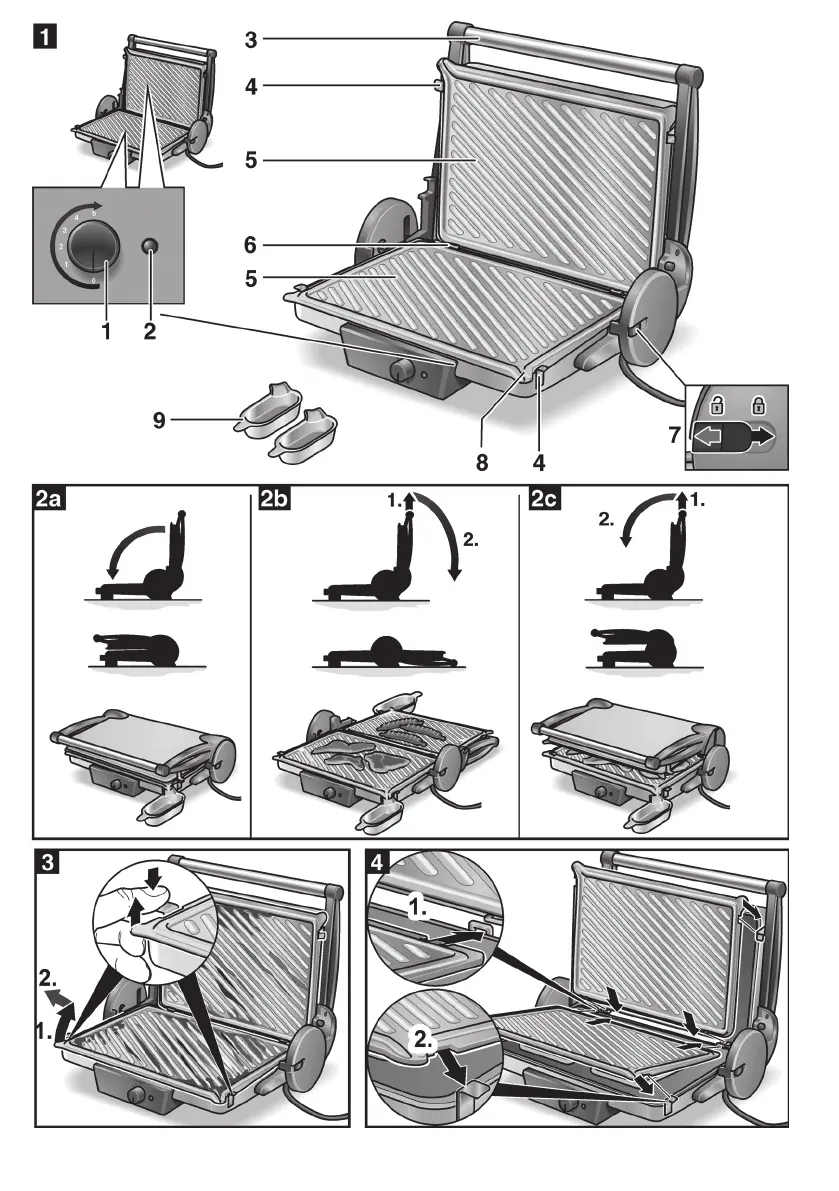 1

3
4
5
6
5

5
4
3
2
1
0

1
2

9

8
4
7

2a

2b
1.
2.

2c
2.
1.

3
2.
1.

4
1.
2.