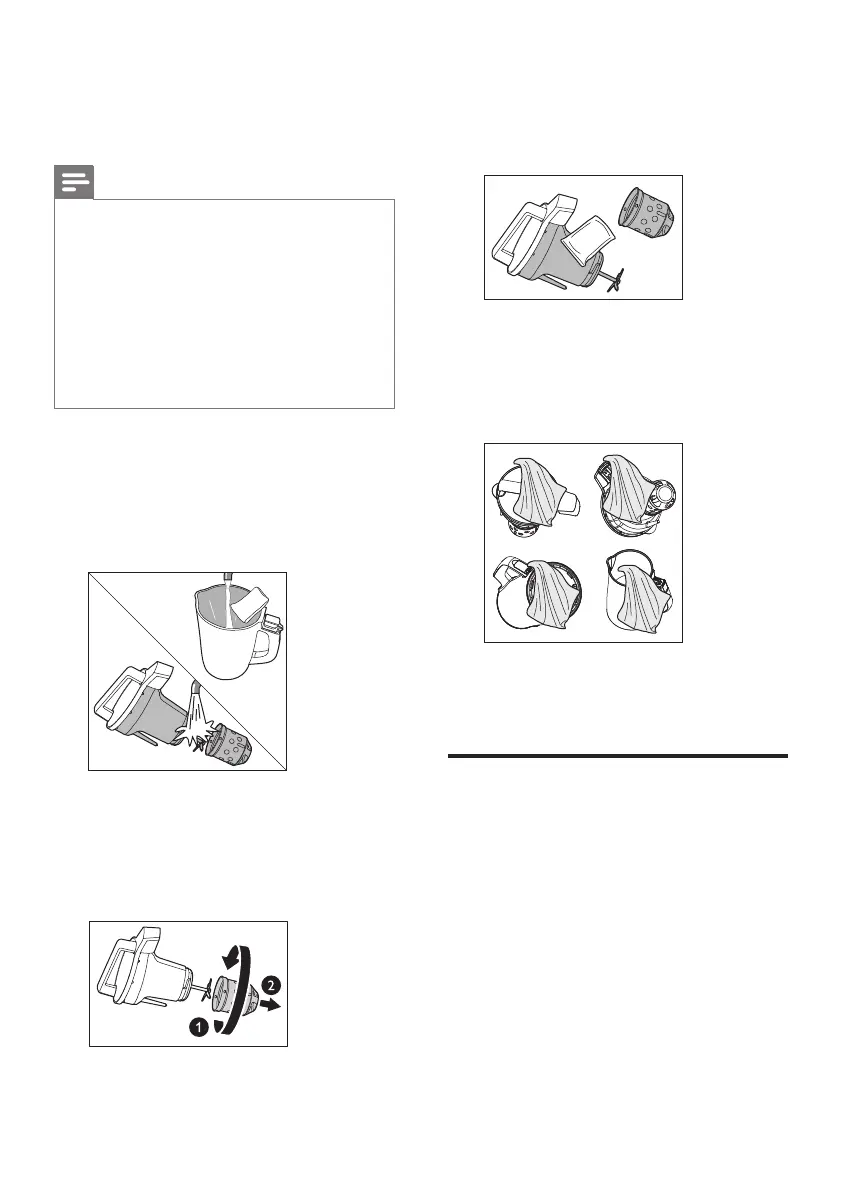 1

2