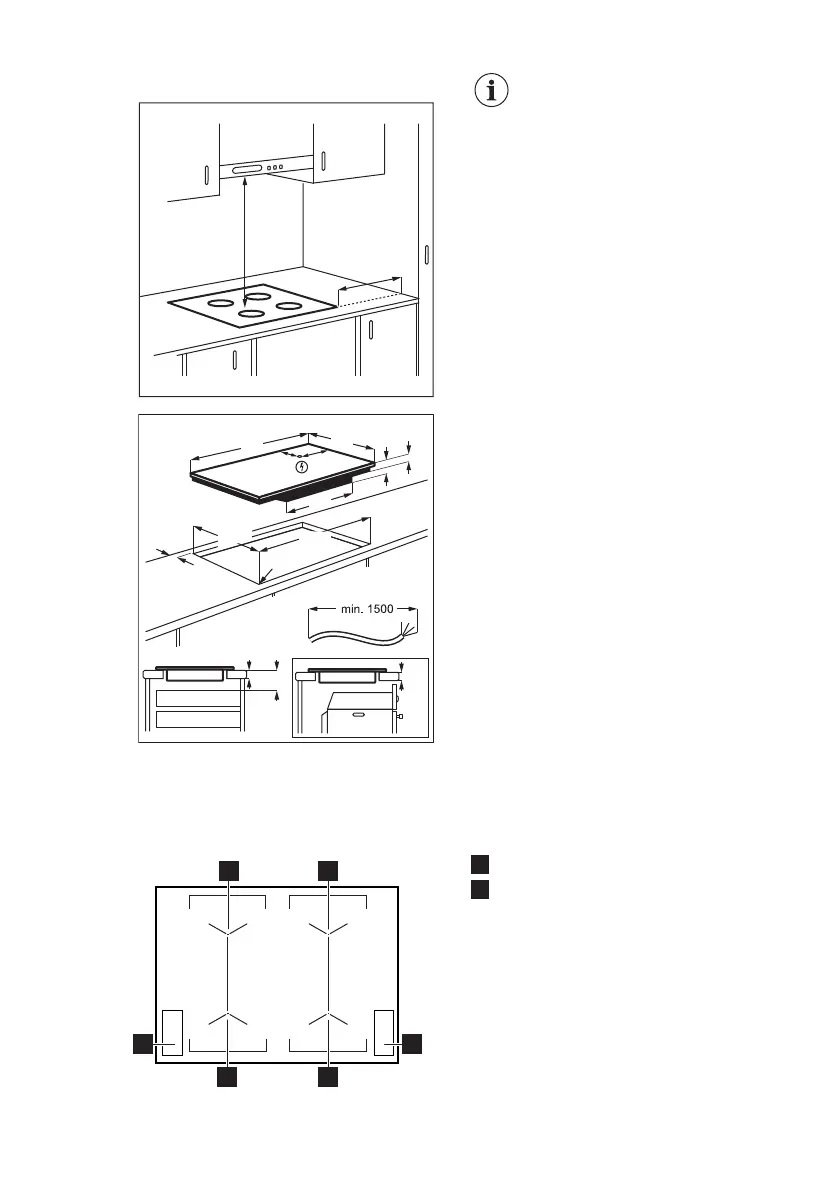 min. 1500