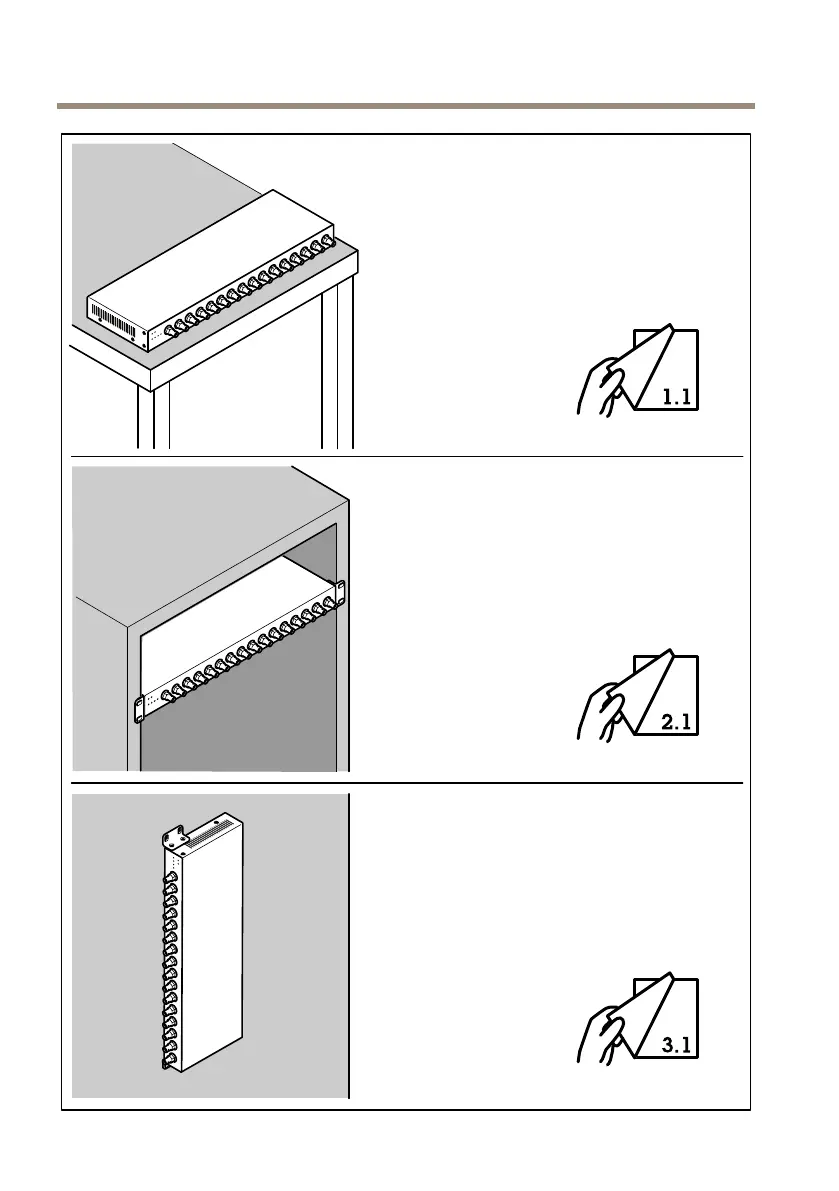 1.1

2.1

3.1