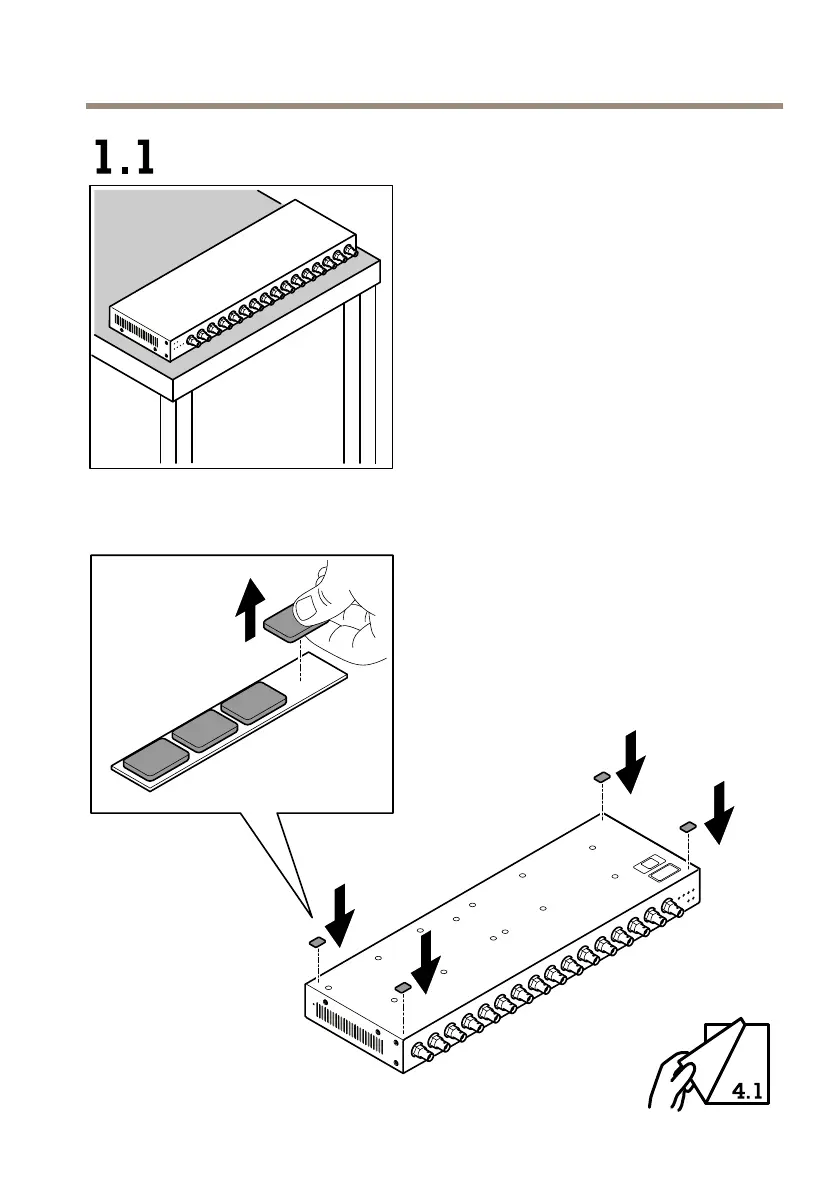 1.1

4.1