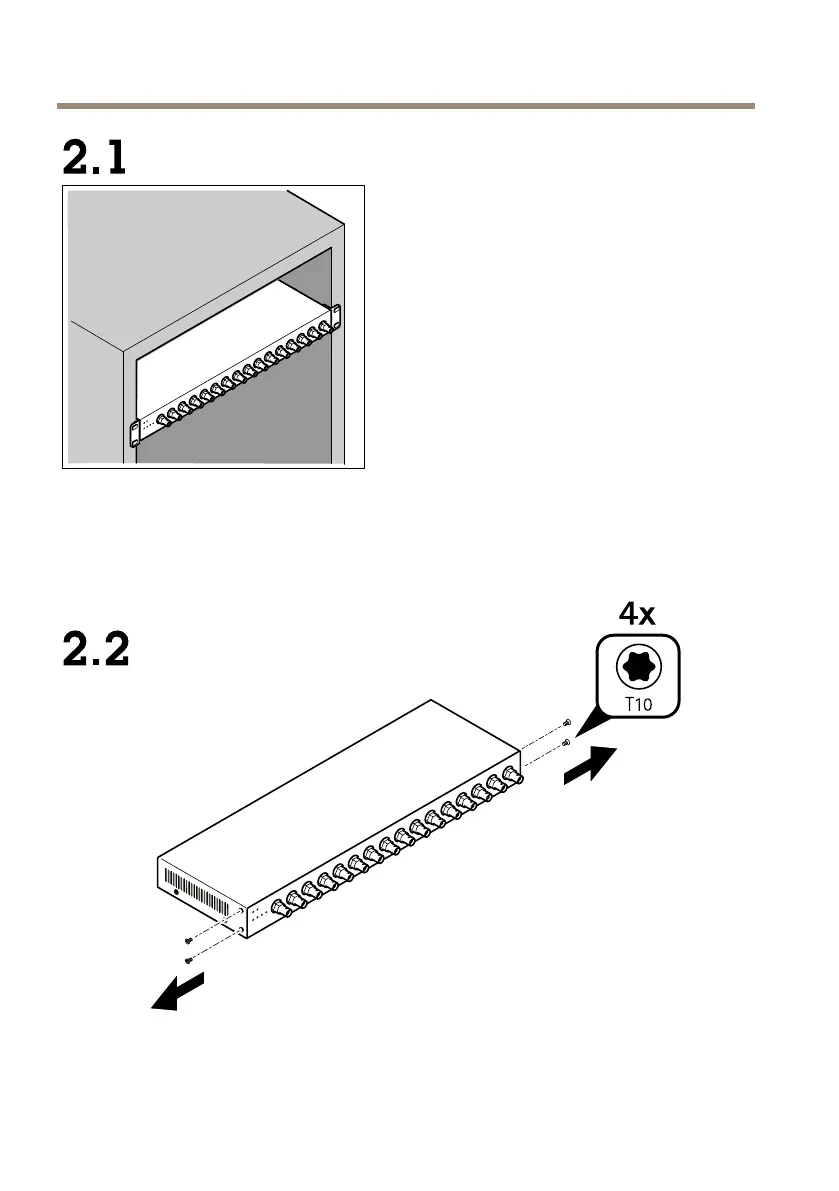 2.1

2.2

4x

T10