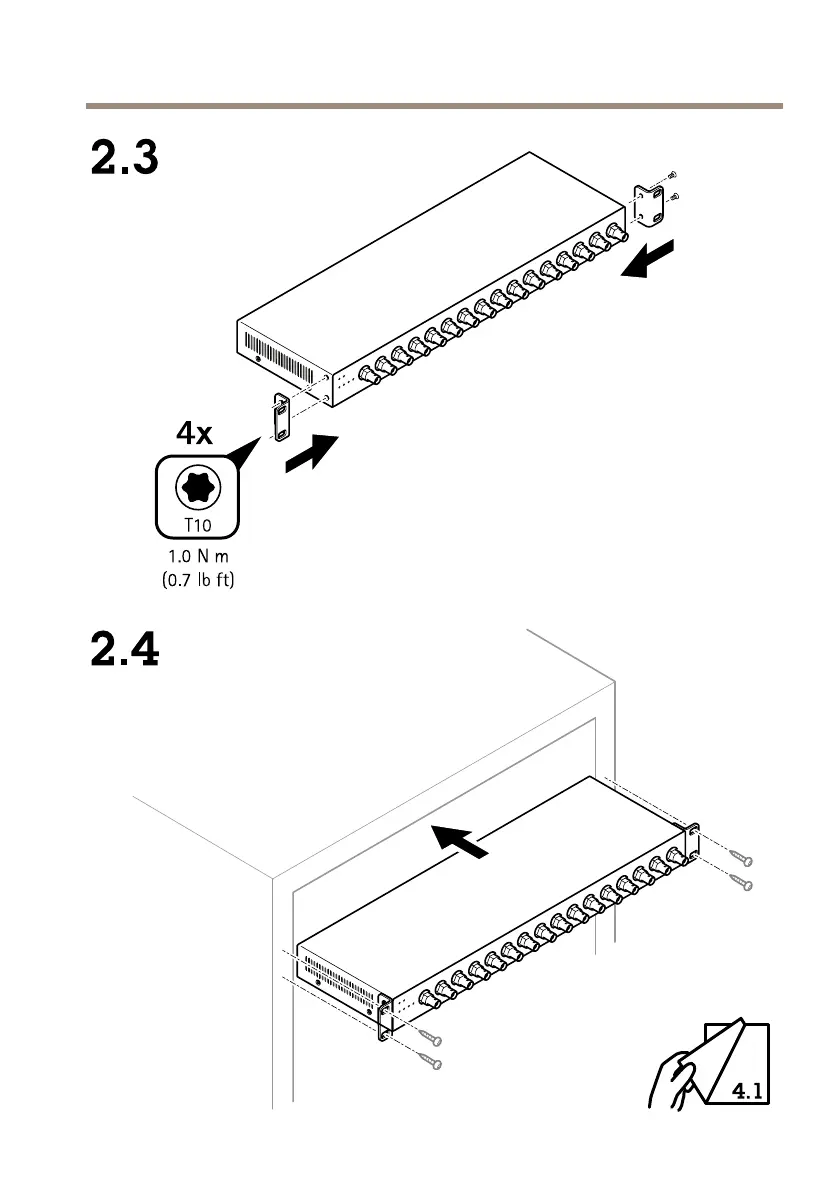 2.3

4x

T10

1.0 N m
(0.7 lb ft)

2.4

4.1