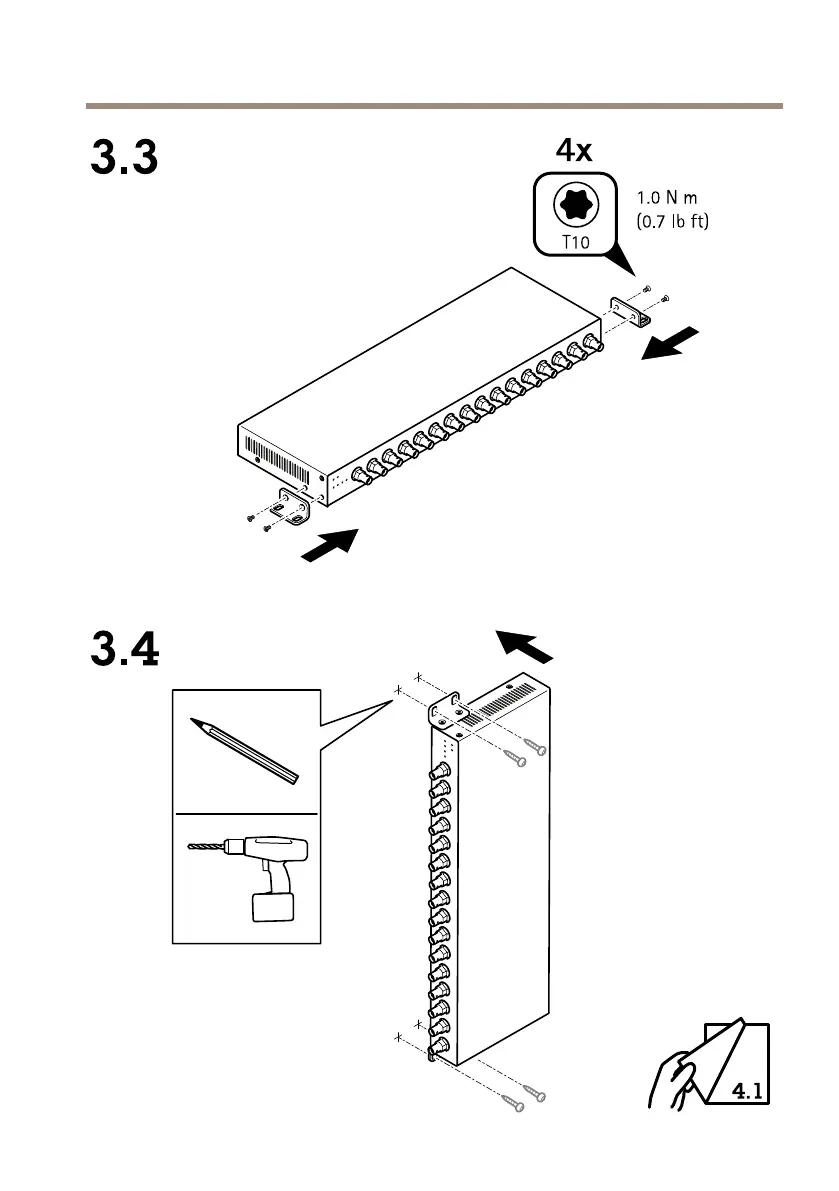 3.3

4x

T10

1.0 N m
(0.7 lb ft)

3.4

4.1