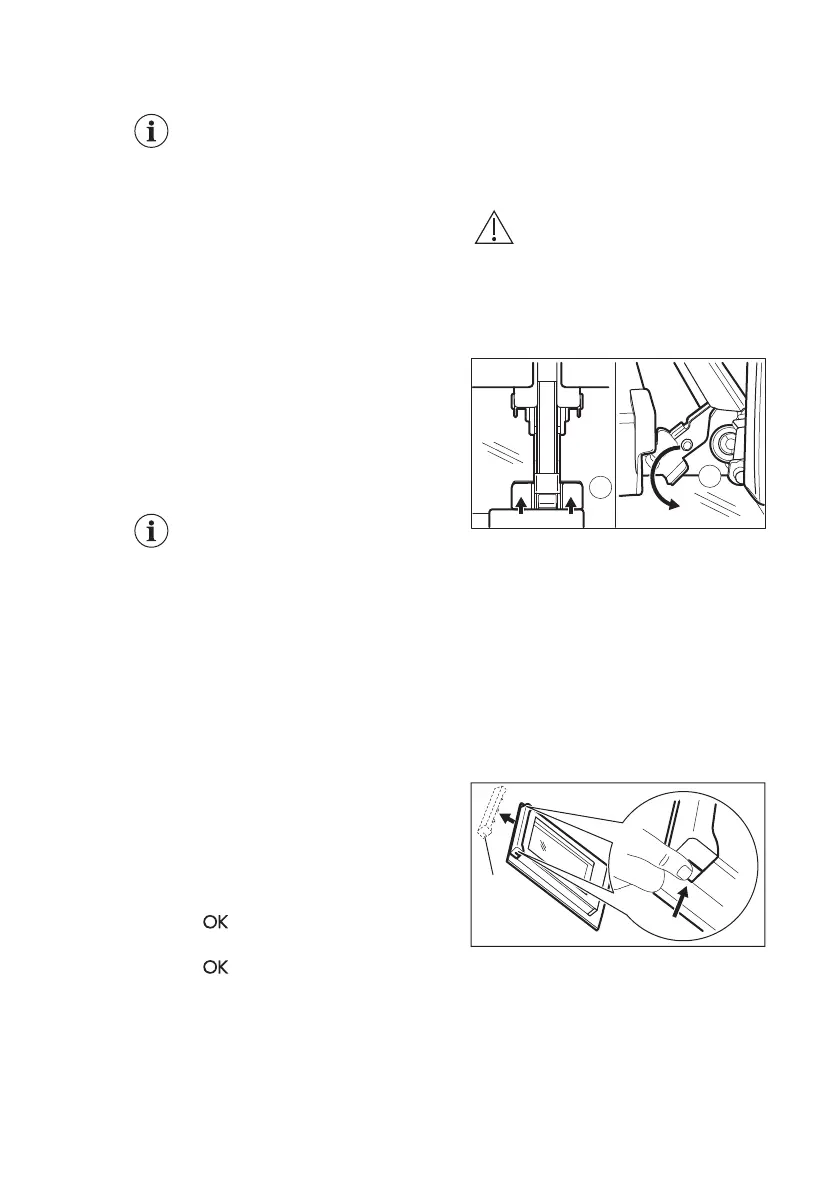 OK

OK