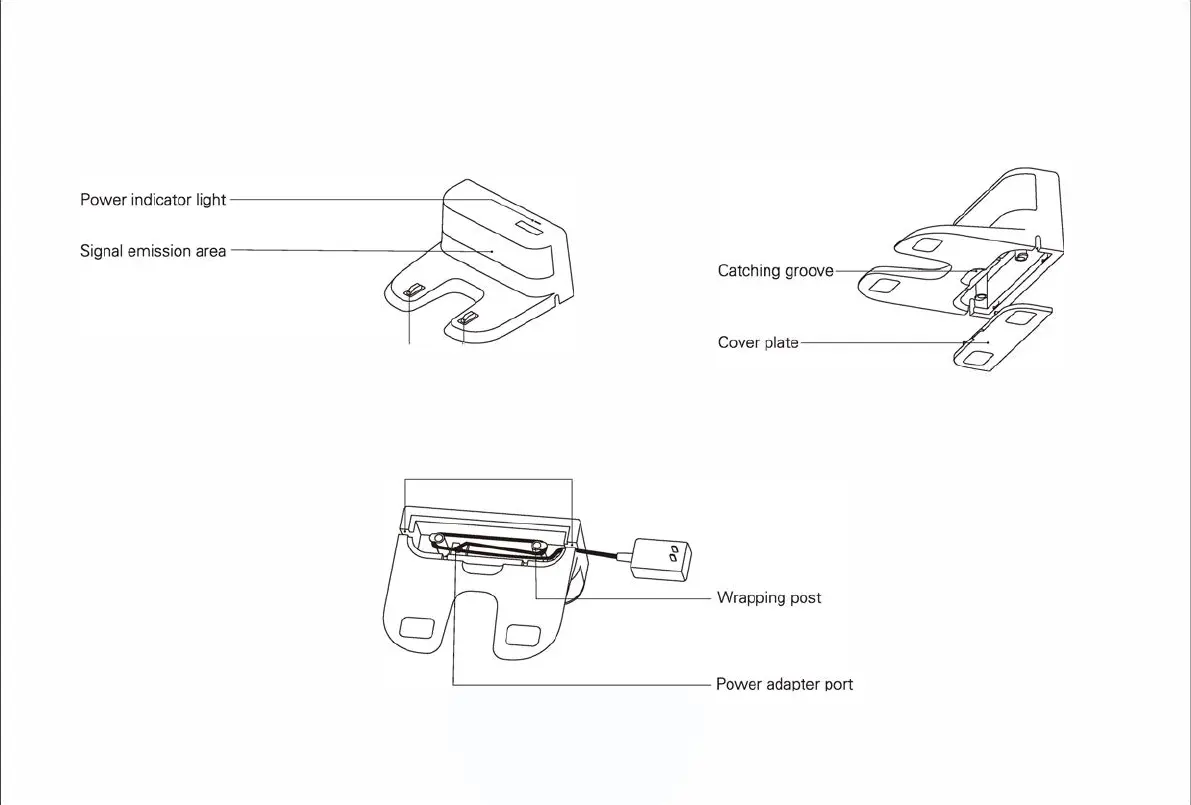 Power indicator light
Signal emission area

Catching groove
Cover plate

Wrapping post
Power adapter port