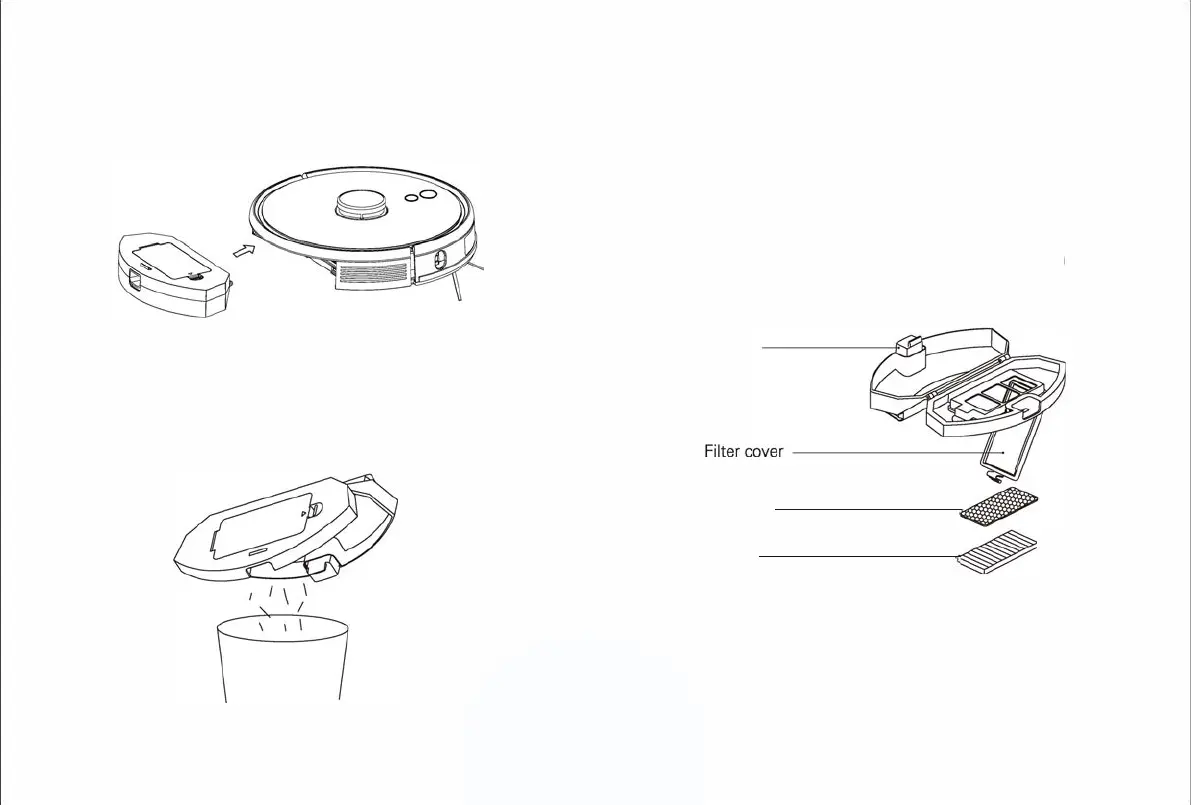 Filter cover