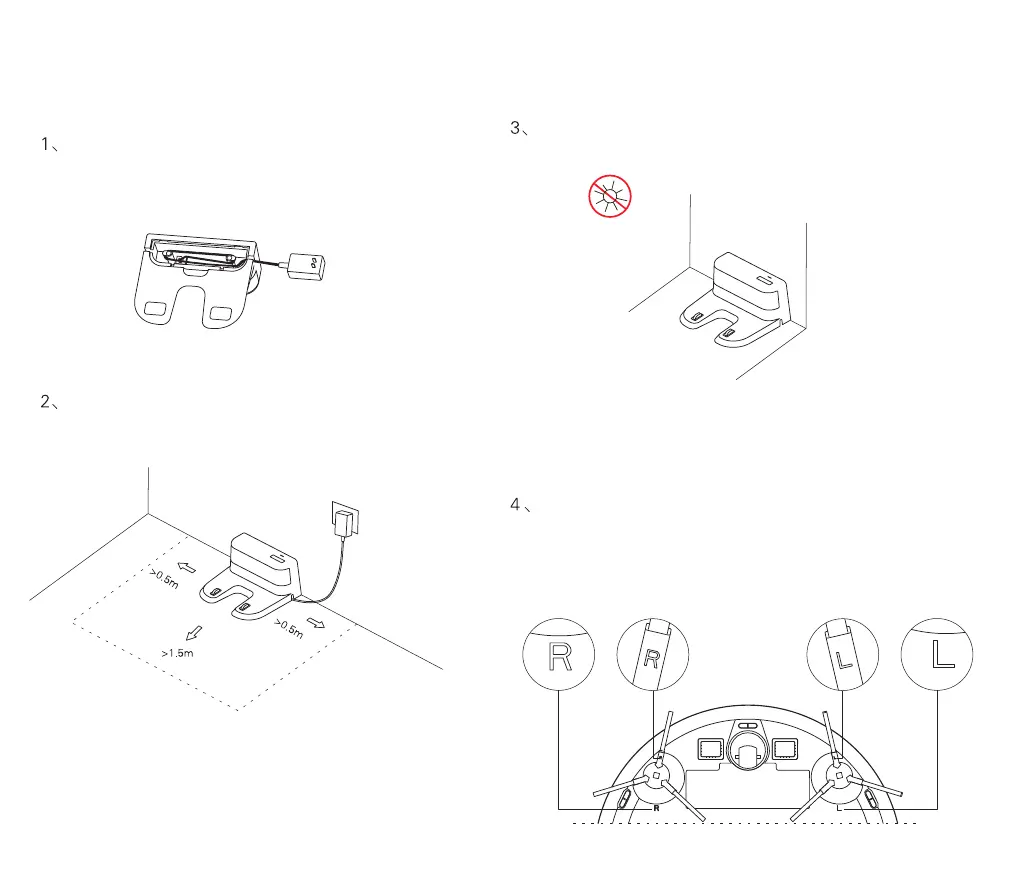 1、

2、

>0.5m

>0.5m

>1.5m

3、

4、

R

R

L

L

R

L