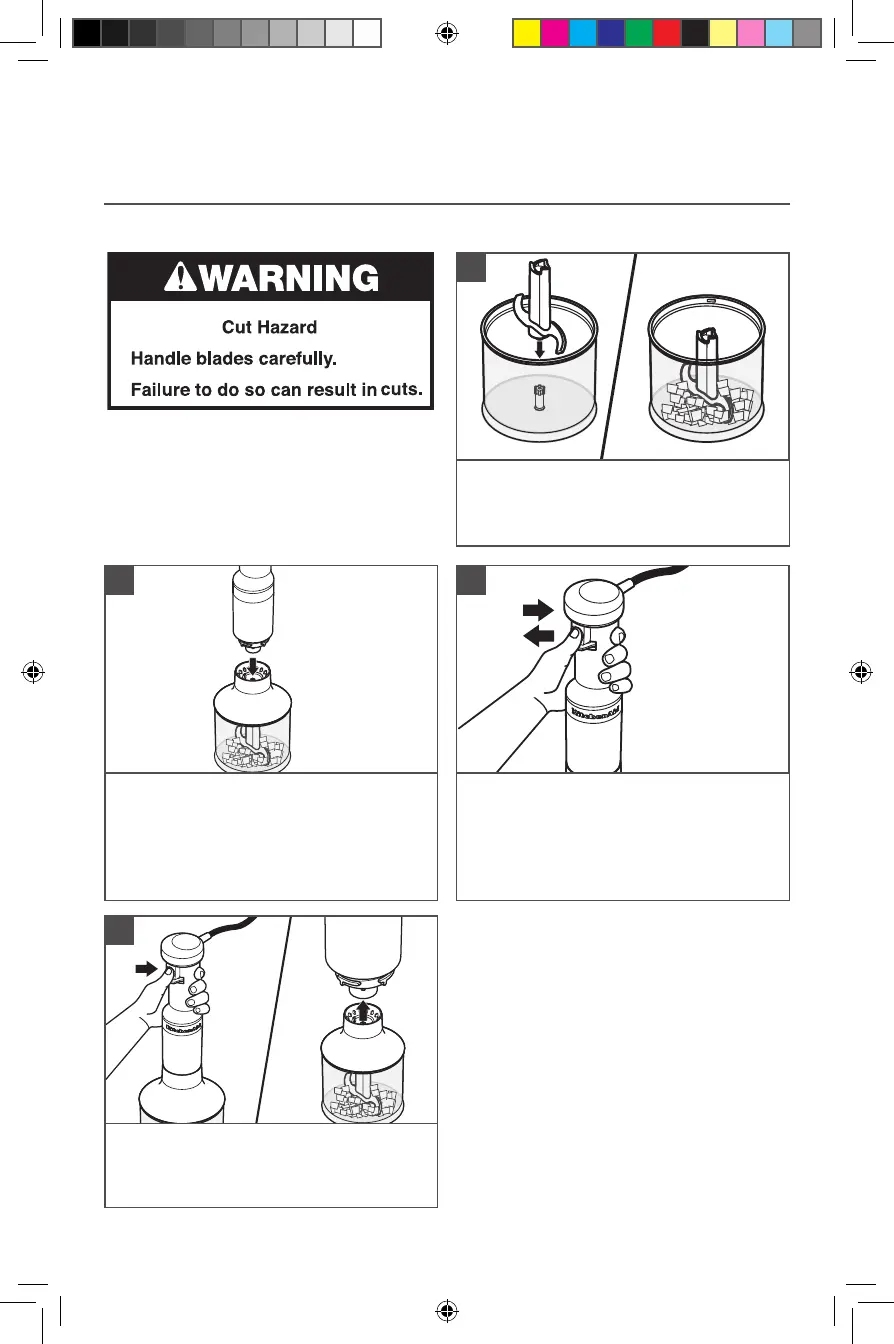 WARNING

Cut Hazard

Handle blades carefully.

Failure to do so can result in cuts.

KitchenAid

KitchenAid